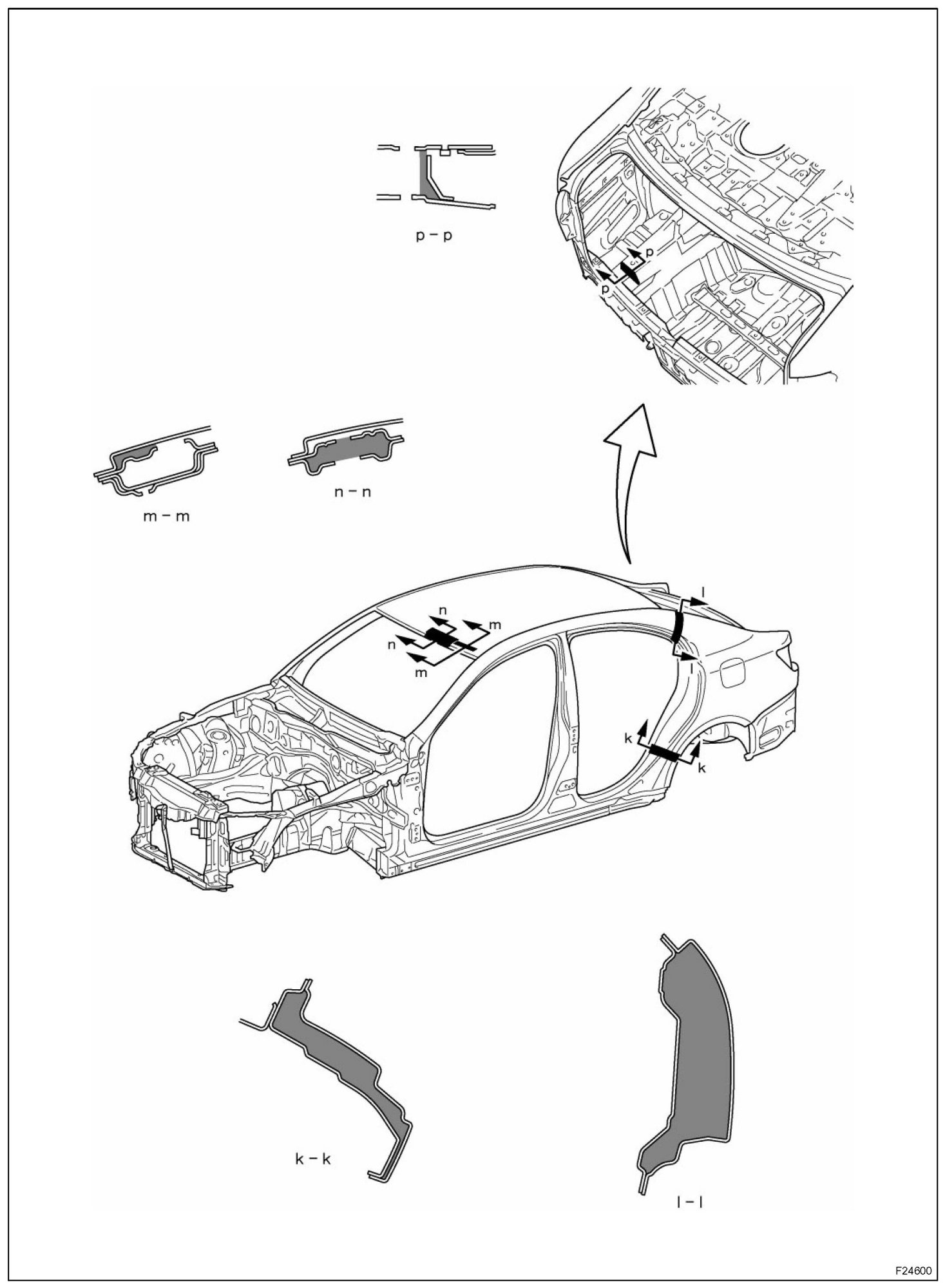 p – p

p
p

m – m

n – n

n
m
n
m

l
l

k
k

k – k

l – l

F24600