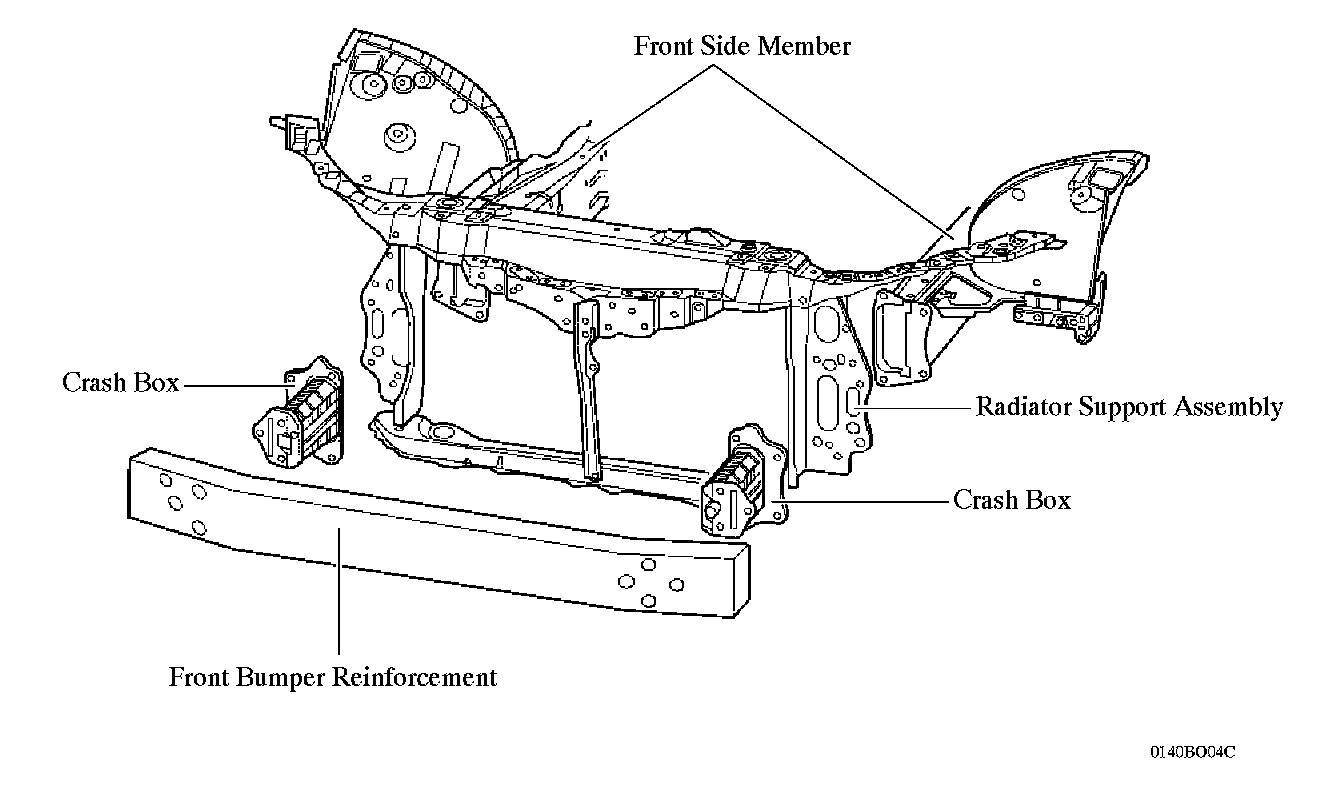 Front Side Member

Crash Box

Radiator Support Assembly

Crash Box

Front Bumper Reinforcement

0140BO04C