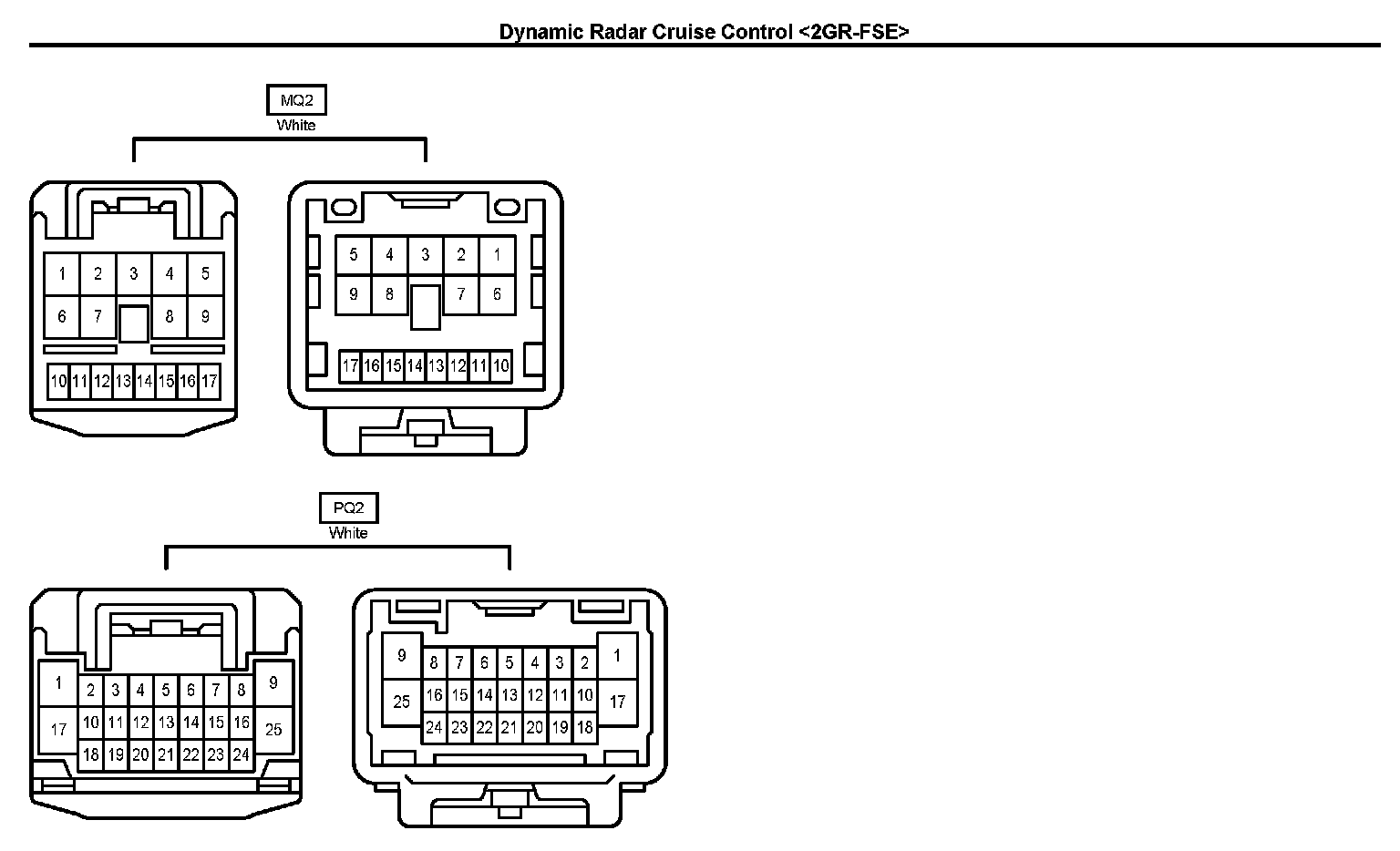 Dynamic Radar Cruise Control <2GR-FSE>

MQ2
White

1 2 3 4 5
6 7 8 9
10 11 12 13 14 15 16 17

5 4 3 2 1
9 8 7 6
17 16 15 14 13 12 11 10

PQ2
White

1 2 3 4 5 6 7 8 9
17 10 11 12 13 14 15 16 25
18 19 20 21 22 23 24

9 8 7 6 5 4 3 2 1
25 16 15 14 13 12 11 10 17
24 23 22 21 20 19 18