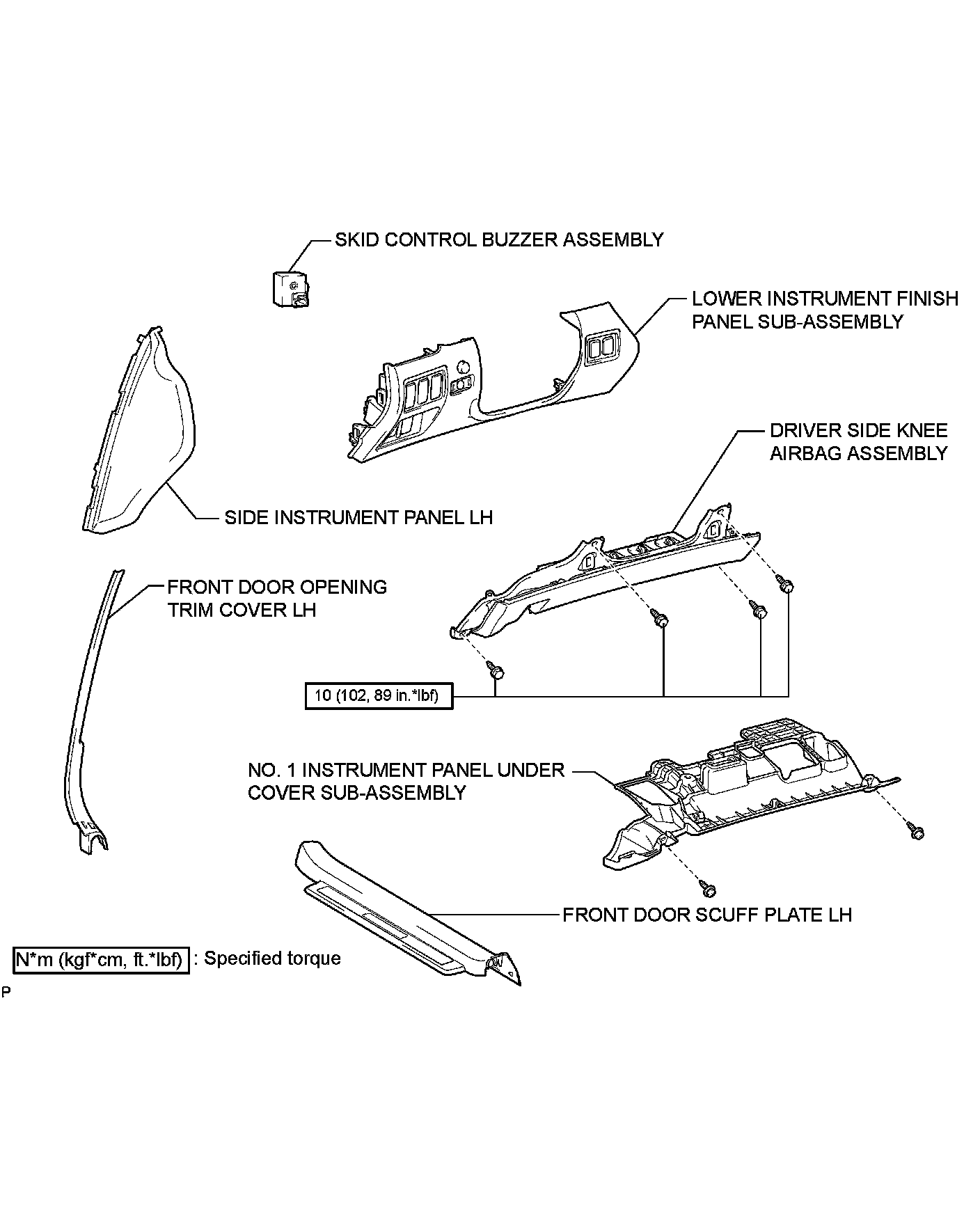 SKID CONTROL BUZZER ASSEMBLY

LOWER INSTRUMENT FINISH PANEL SUB-ASSEMBLY

DRIVER SIDE KNEE AIRBAG ASSEMBLY

SIDE INSTRUMENT PANEL LH

FRONT DOOR OPENING TRIM COVER LH

10 (102, 89 in.*lbf)

NO. 1 INSTRUMENT PANEL UNDER COVER SUB-ASSEMBLY

FRONT DOOR SCUFF PLATE LH

N*m (kgf*cm, ft.*lbf) : Specified torque

P