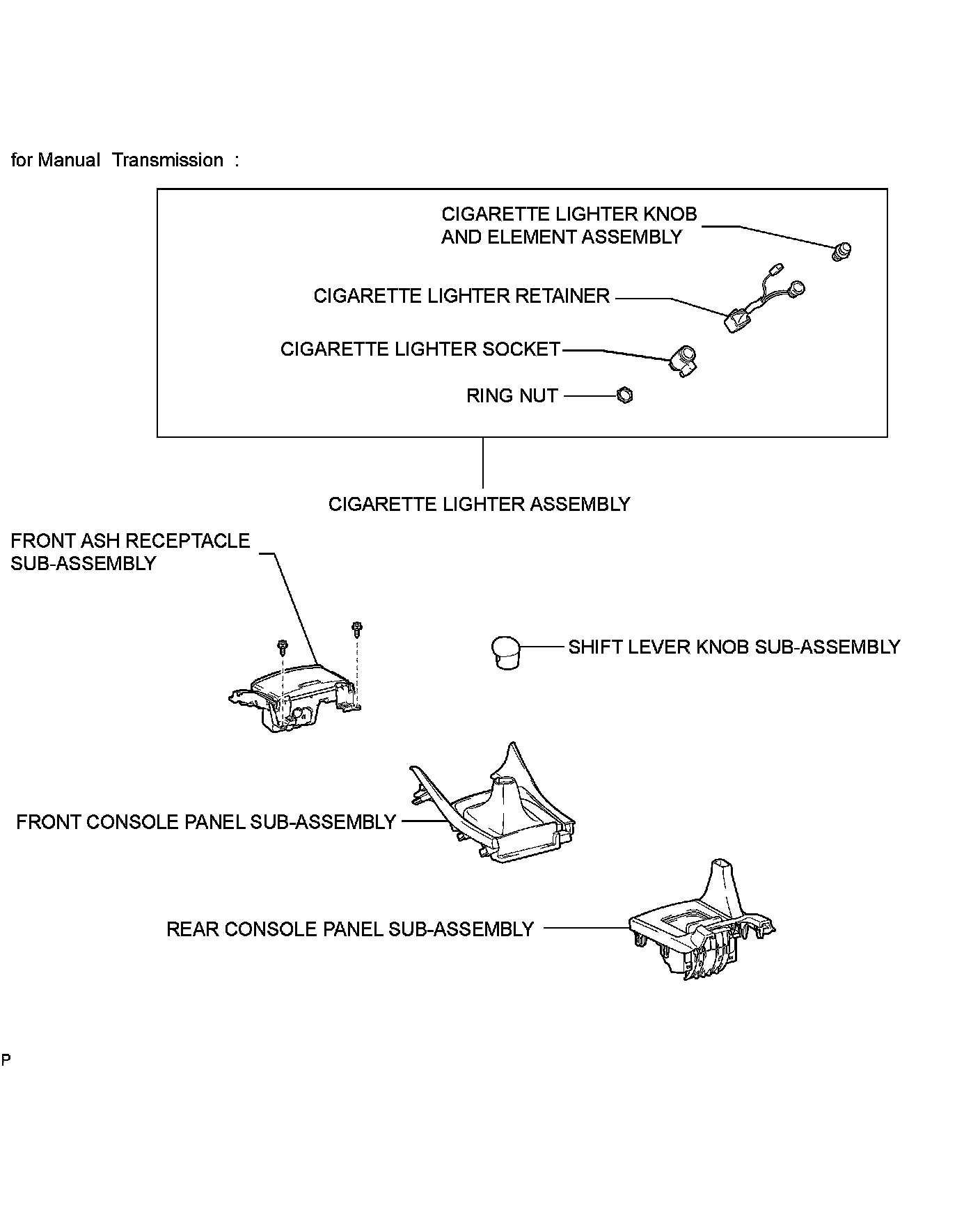 for Manual Transmission :

CIGARETTE LIGHTER KNOB AND ELEMENT ASSEMBLY

CIGARETTE LIGHTER RETAINER

CIGARETTE LIGHTER SOCKET

RING NUT

CIGARETTE LIGHTER ASSEMBLY

FRONT ASH RECEPTACLE SUB-ASSEMBLY

SHIFT LEVER KNOB SUB-ASSEMBLY

FRONT CONSOLE PANEL SUB-ASSEMBLY

REAR CONSOLE PANEL SUB-ASSEMBLY

P