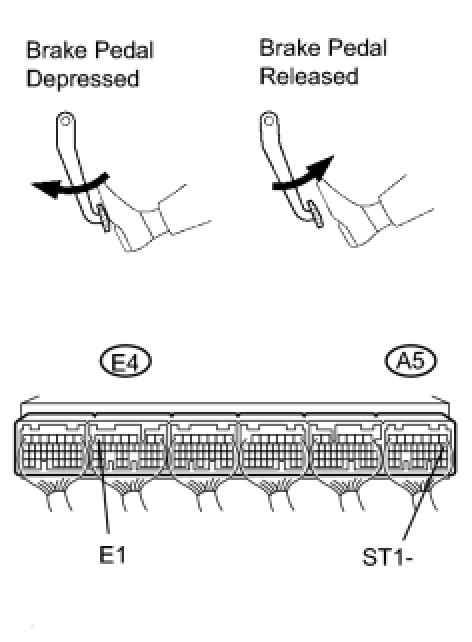 Brake Pedal Depressed

Brake Pedal Released

E4

A5

E1

ST1-