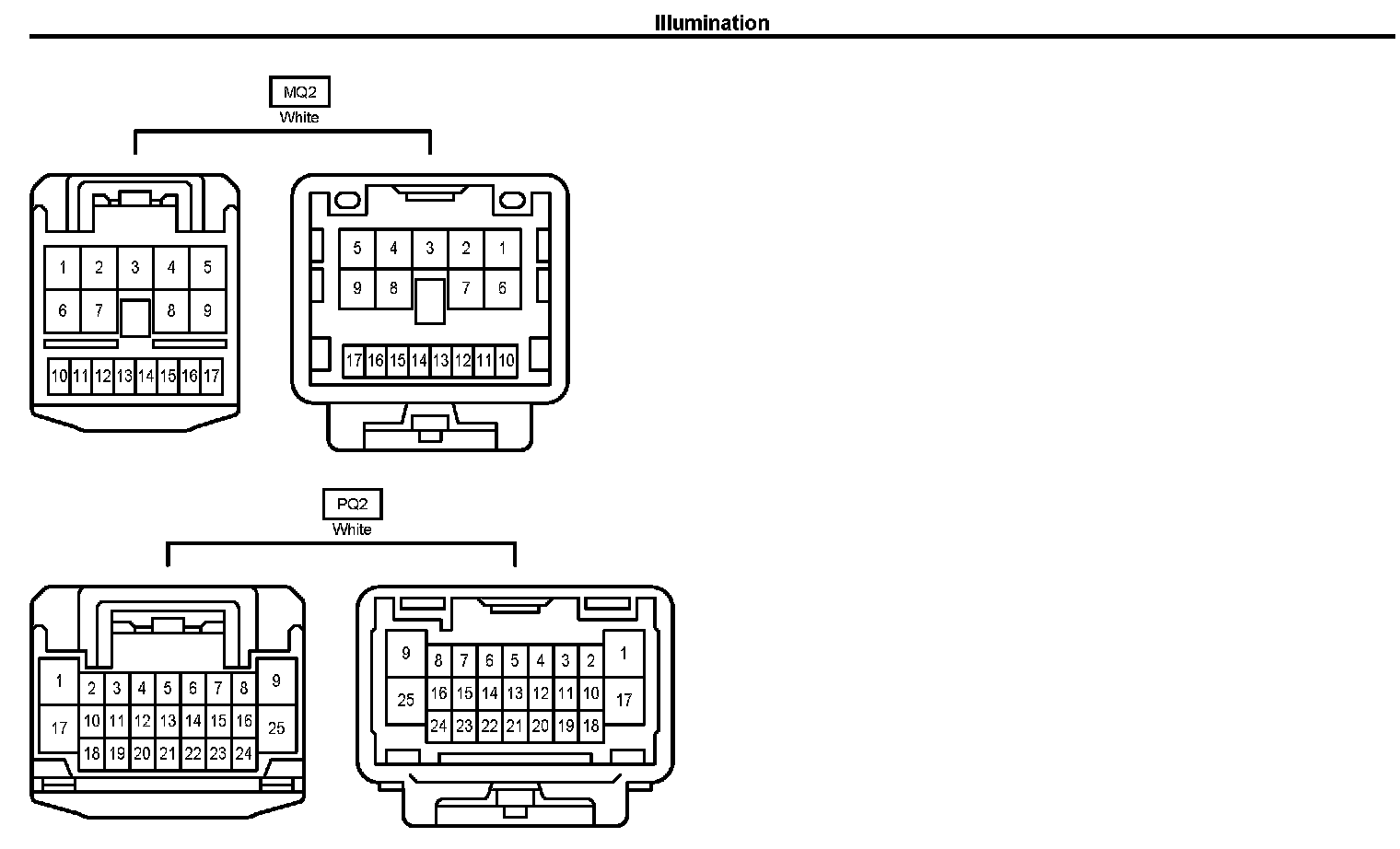 Illumination

MQ2
White

1 2 3 4 5
6 7 8 9
10 11 12 13 14 15 16 17

5 4 3 2 1
9 8 7 6
17 16 15 14 13 12 11 10

PQ2
White

1 2 3 4 5 6 7 8 9
17 10 11 12 13 14 15 16 25
18 19 20 21 22 23 24

9 8 7 6 5 4 3 2 1
25 16 15 14 13 12 11 10 17
24 23 22 21 20 19 18