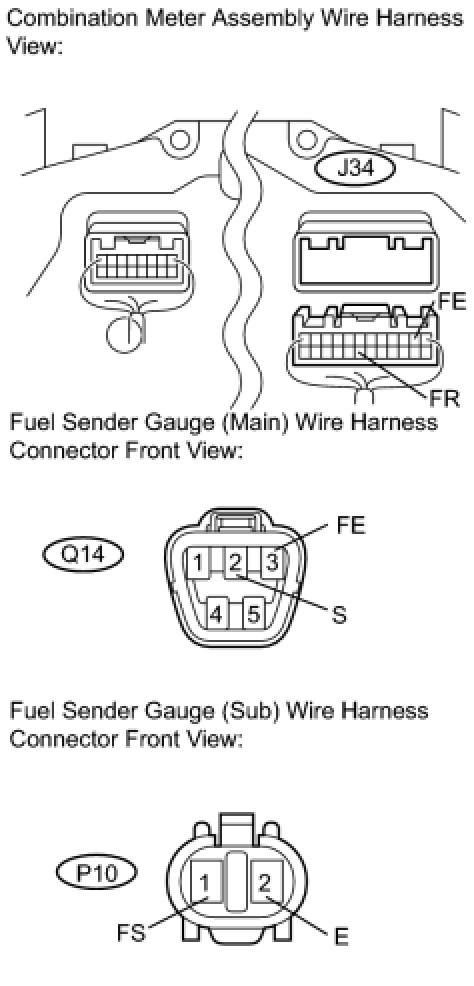 Combination Meter Assembly Wire Harness View:

J34

FE

FR

Fuel Sender Gauge (Main) Wire Harness Connector Front View:

Q14

1 2 3

4 5

FE

S

Fuel Sender Gauge (Sub) Wire Harness Connector Front View:

P10

1 2

FS

E