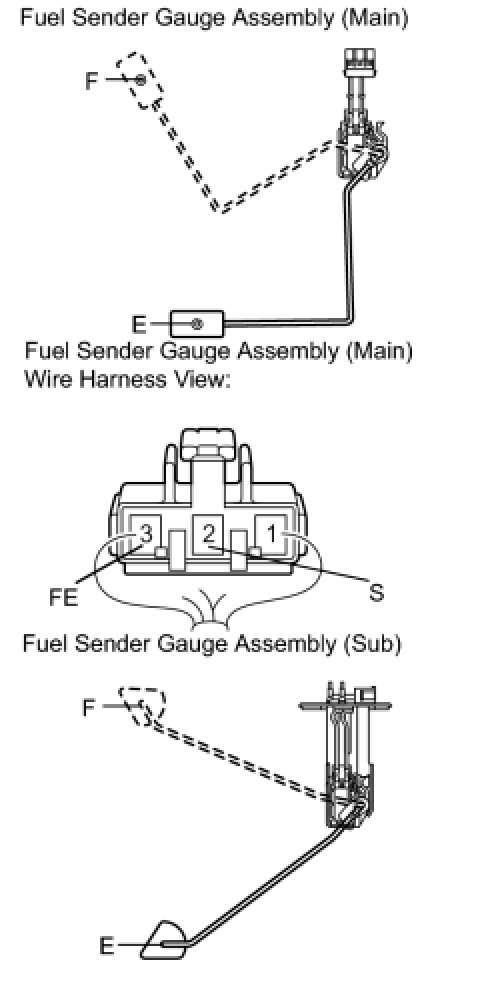 Fuel Sender Gauge Assembly (Main)

F

E

Fuel Sender Gauge Assembly (Main)
Wire Harness View:

3 2 1

FE

S

Fuel Sender Gauge Assembly (Sub)

F

E