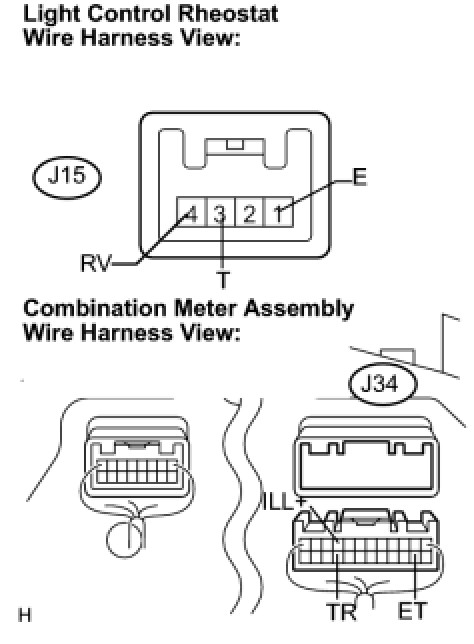 Light Control Rheostat
Wire Harness View:

J15

E

4 3 2 1

RV

T

Combination Meter Assembly
Wire Harness View:

J34

ILL+

TR

ET

H