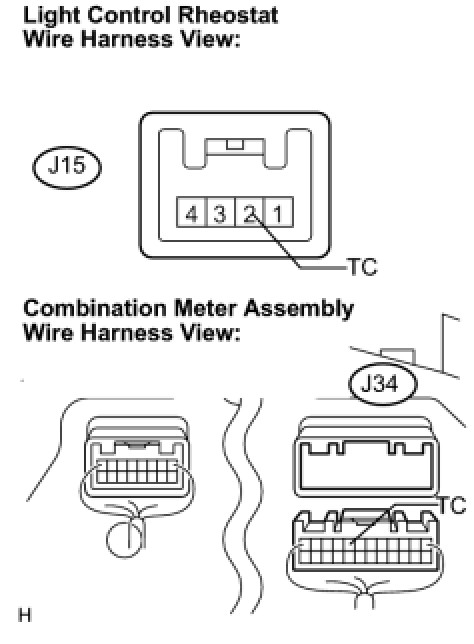 Light Control Rheostat
Wire Harness View:

J15

4 3 2 1

TC

Combination Meter Assembly
Wire Harness View:

J34

TC

H