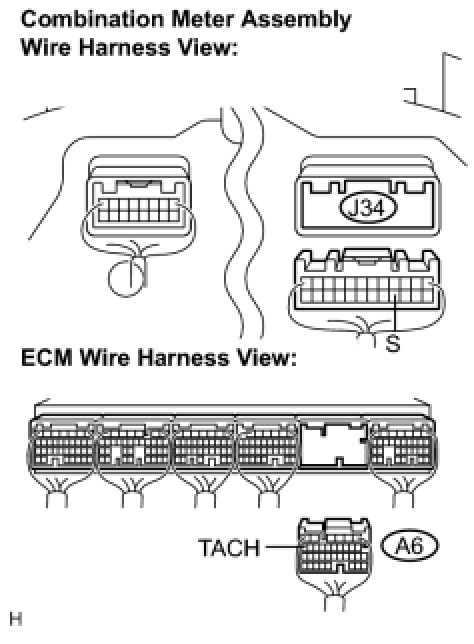 Combination Meter Assembly
Wire Harness View:

J34

S

ECM Wire Harness View:

TACH

A6

H