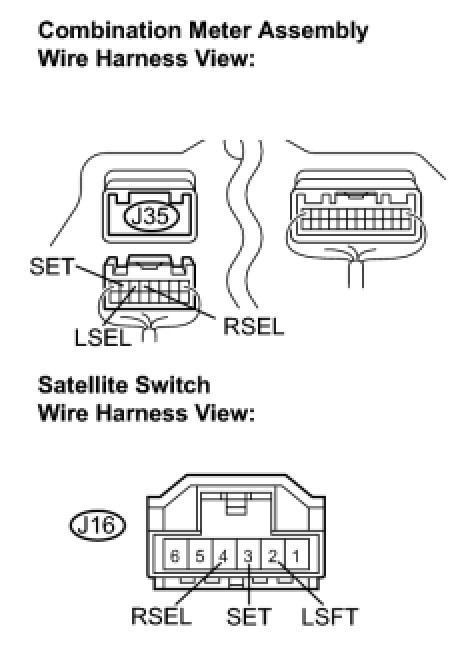 Combination Meter Assembly
Wire Harness View:

J35

SET

LSEL

RSEL

Satellite Switch
Wire Harness View:

J16

6 5 4 3 2 1

RSEL SET LSFT