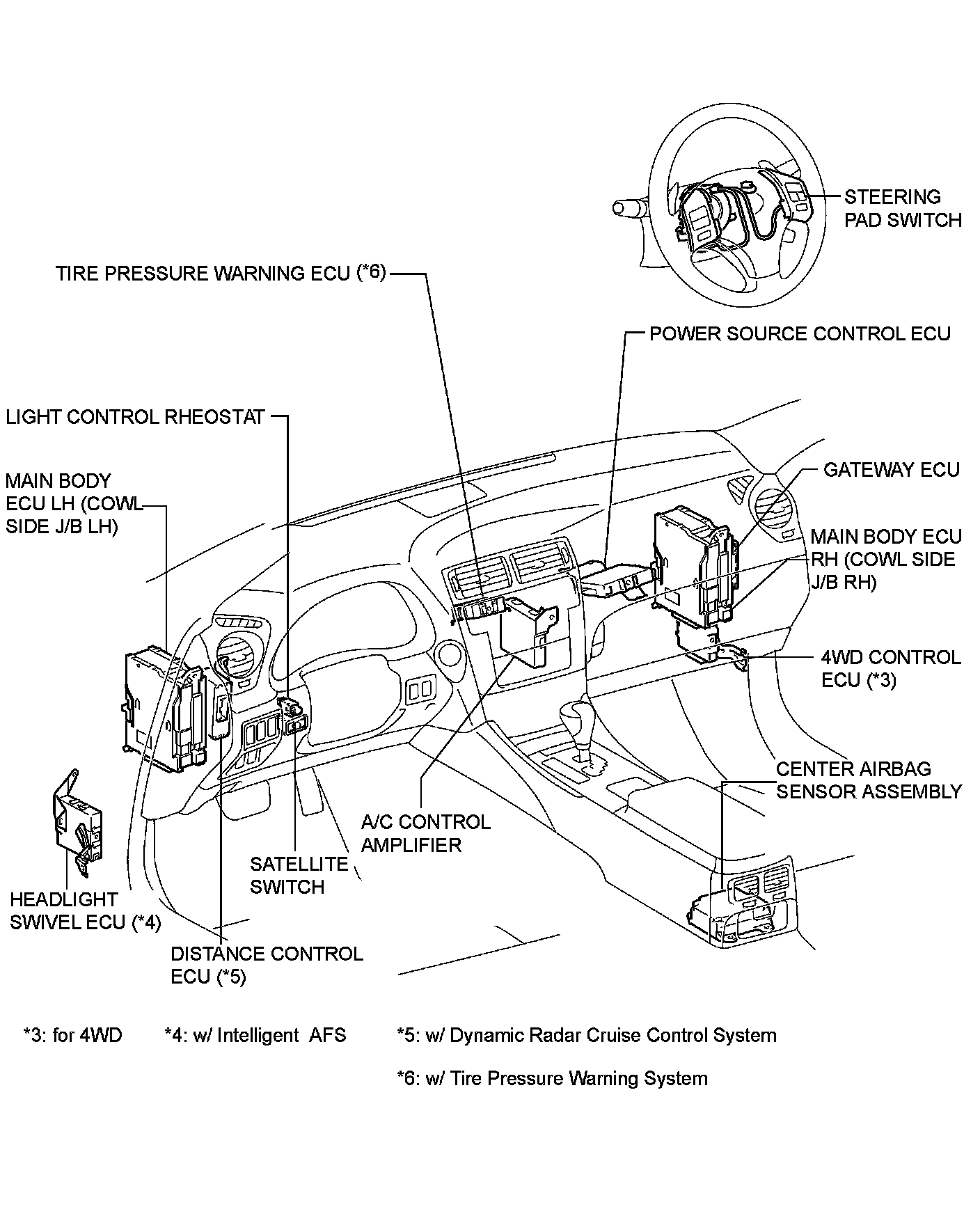 STEERING PAD SWITCH

TIRE PRESSURE WARNING ECU (*6)

POWER SOURCE CONTROL ECU

LIGHT CONTROL RHEOSTAT

MAIN BODY ECU LH (COWL SIDE J/B LH)

GATEWAY ECU

MAIN BODY ECU RH (COWL SIDE J/B RH)

4WD CONTROL ECU (*3)

CENTER AIRBAG SENSOR ASSEMBLY

A/C CONTROL AMPLIFIER

SATELLITE SWITCH

HEADLIGHT SWIVEL ECU (*4)

DISTANCE CONTROL ECU (*5)

*3: for 4WD *4: w/ Intelligent AFS *5: w/ Dynamic Radar Cruise Control System

*6: w/ Tire Pressure Warning System