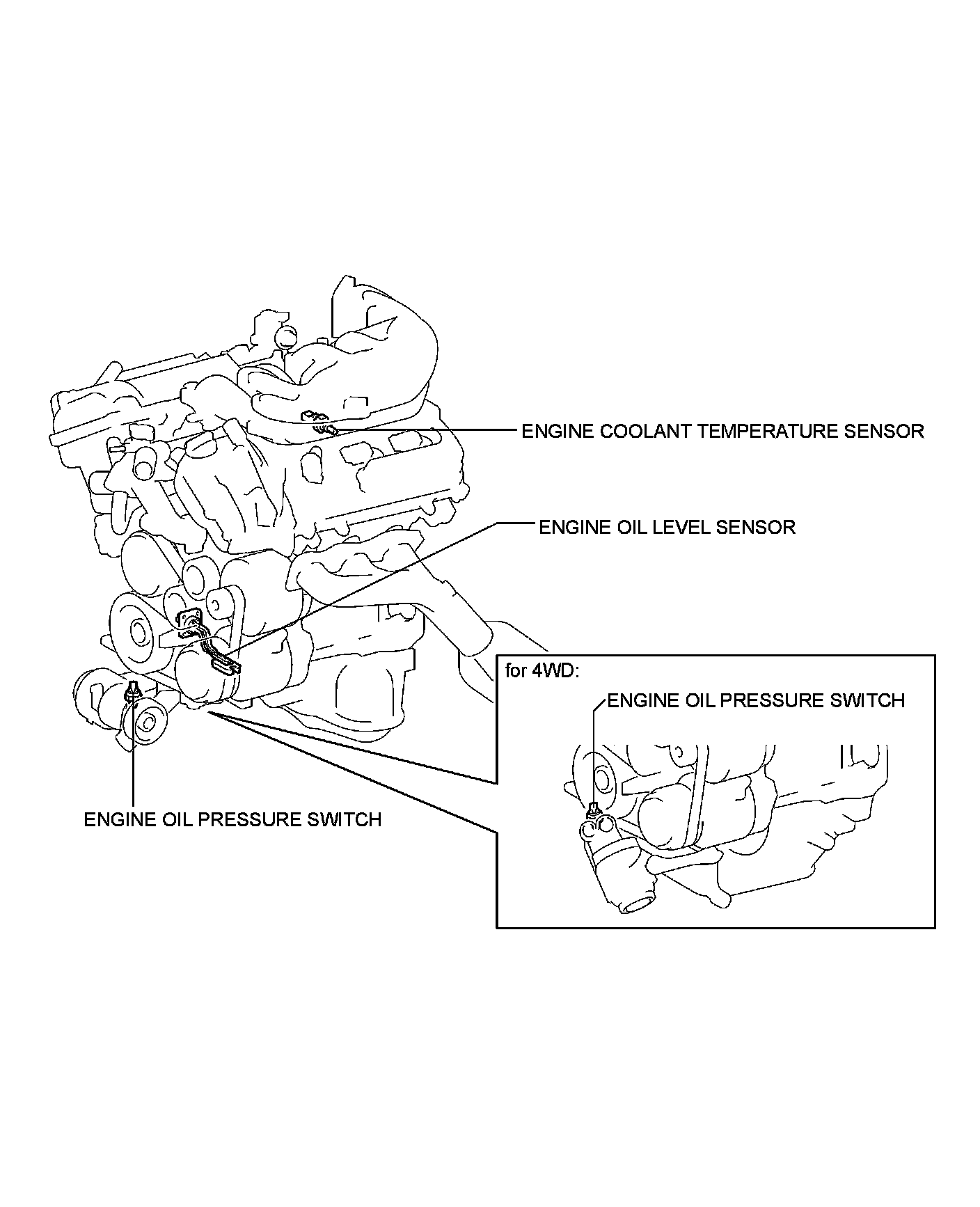 ENGINE COOLANT TEMPERATURE SENSOR

ENGINE OIL LEVEL SENSOR

for 4WD:

ENGINE OIL PRESSURE SWITCH

ENGINE OIL PRESSURE SWITCH