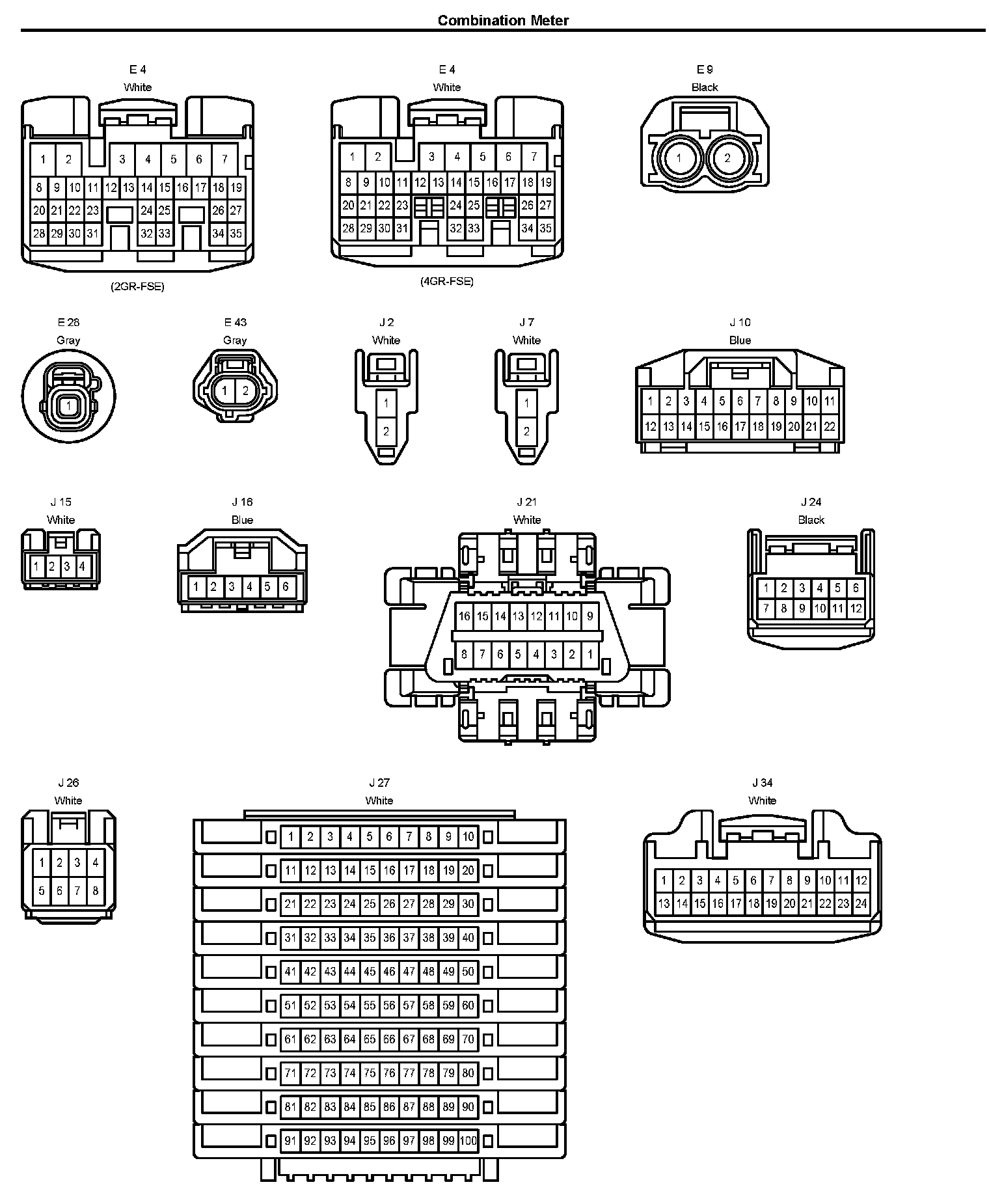 Combination Meter

E 4
White
1 2 3 4 5 6 7
8 9 10 11 12 13 14 15 16 17 18 19
20 21 22 23 24 25 26 27
28 29 30 31 32 33 34 35
(2GR-FSE)

E 4
White
1 2 3 4 5 6 7
8 9 10 11 12 13 14 15 16 17 18 19
20 21 22 23 24 25 26 27
28 29 30 31 32 33 34 35
(4GR-FSE)

E 9
Black
1 2

E 28
Gray
1

E 43
Gray
1 2

J 2
White
1
2

J 7
White
1
2

J 10
Blue
1 2 3 4 5 6 7 8 9 10 11
12 13 14 15 16 17 18 19 20 21 22

J 15
White
1 2 3 4

J 16
Blue
1 2 3 4 5 6

J 21
White
16 15 14 13 12 11 10 9
8 7 6 5 4 3 2 1

J 24
Black
1 2 3 4 5 6
7 8 9 10 11 12

J 26
White
1 2 3 4
5 6 7 8

J 27
White
1 2 3 4 5 6 7 8 9 10
11 12 13 14 15 16 17 18 19 20
21 22 23 24 25 26 27 28 29 30
31 32 33 34 35 36 37 38 39 40
41 42 43 44 45 46 47 48 49 50
51 52 53 54 55 56 57 58 59 60
61 62 63 64 65 66 67 68 69 70
71 72 73 74 75 76 77 78 79 80
81 82 83 84 85 86 87 88 89 90
91 92 93 94 95 96 97 98 99 100

J 34
White
1 2 3 4 5 6 7 8 9 10 11 12
13 14 15 16 17 18 19 20 21 22 23 24