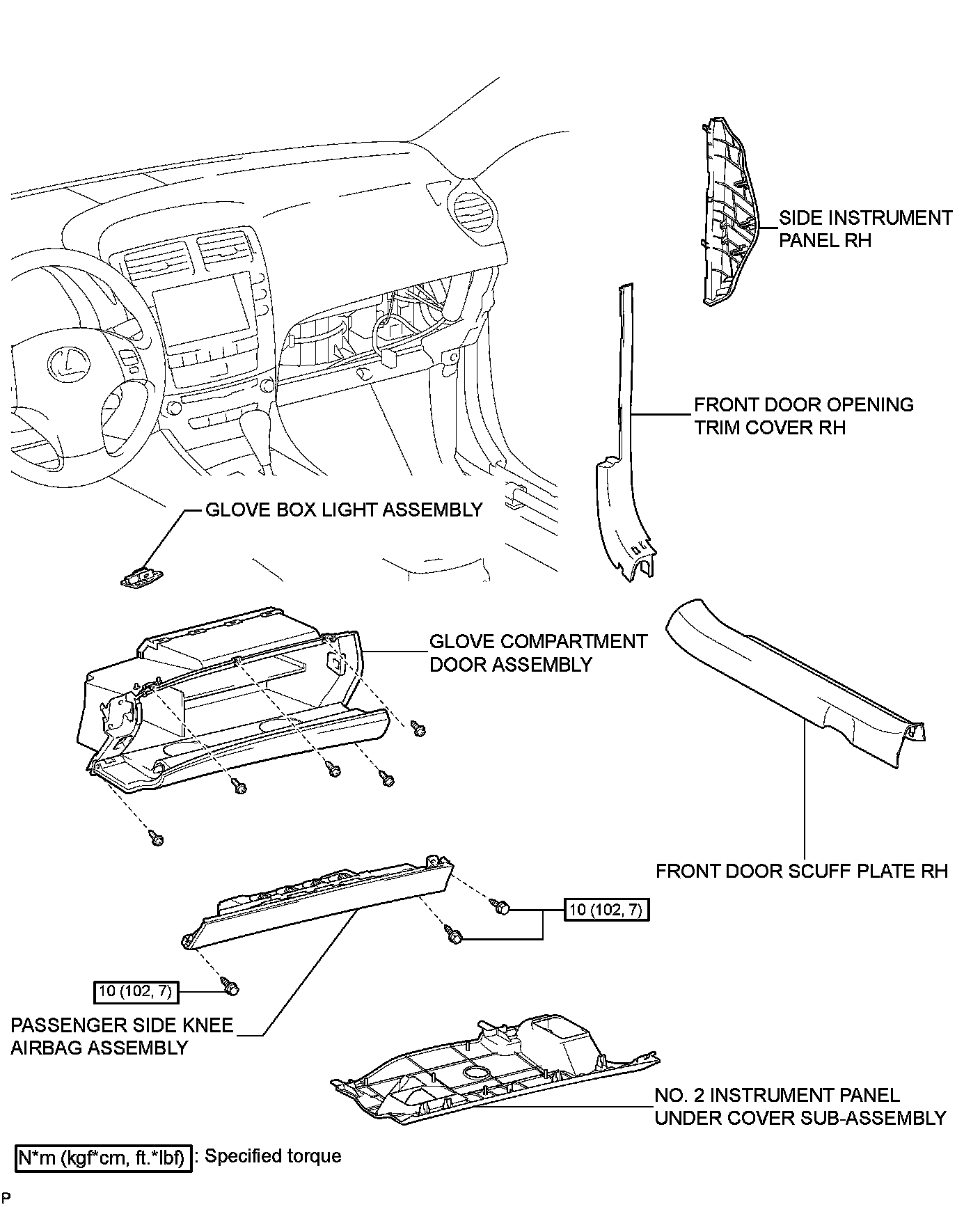 SIDE INSTRUMENT PANEL RH

FRONT DOOR OPENING TRIM COVER RH

GLOVE BOX LIGHT ASSEMBLY

GLOVE COMPARTMENT DOOR ASSEMBLY

FRONT DOOR SCUFF PLATE RH

10 (102, 7)

10 (102, 7)

PASSENGER SIDE KNEE AIRBAG ASSEMBLY

NO. 2 INSTRUMENT PANEL UNDER COVER SUB-ASSEMBLY

N*m (kgf*cm, ft.*lbf) : Specified torque

P