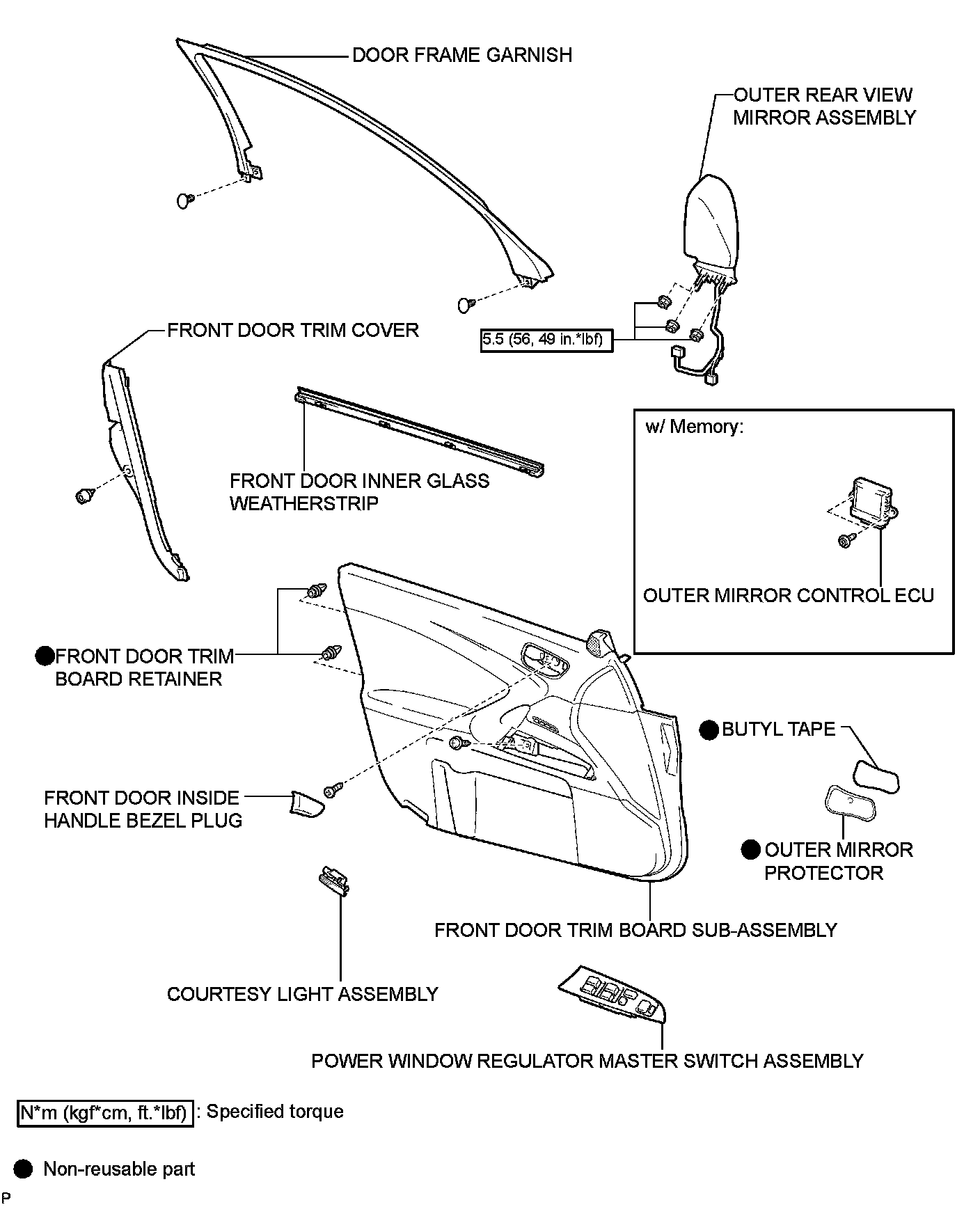 DOOR FRAME GARNISH

OUTER REAR VIEW MIRROR ASSEMBLY

FRONT DOOR TRIM COVER

5.5 (56, 49 in.*lbf)

FRONT DOOR INNER GLASS WEATHERSTRIP

w/ Memory:

OUTER MIRROR CONTROL ECU

FRONT DOOR TRIM BOARD RETAINER

BUTYL TAPE

FRONT DOOR INSIDE HANDLE BEZEL PLUG

OUTER MIRROR PROTECTOR

FRONT DOOR TRIM BOARD SUB-ASSEMBLY

COURTESY LIGHT ASSEMBLY

POWER WINDOW REGULATOR MASTER SWITCH ASSEMBLY

N*m (kgf*cm, ft.*lbf) : Specified torque

Non-reusable part

P