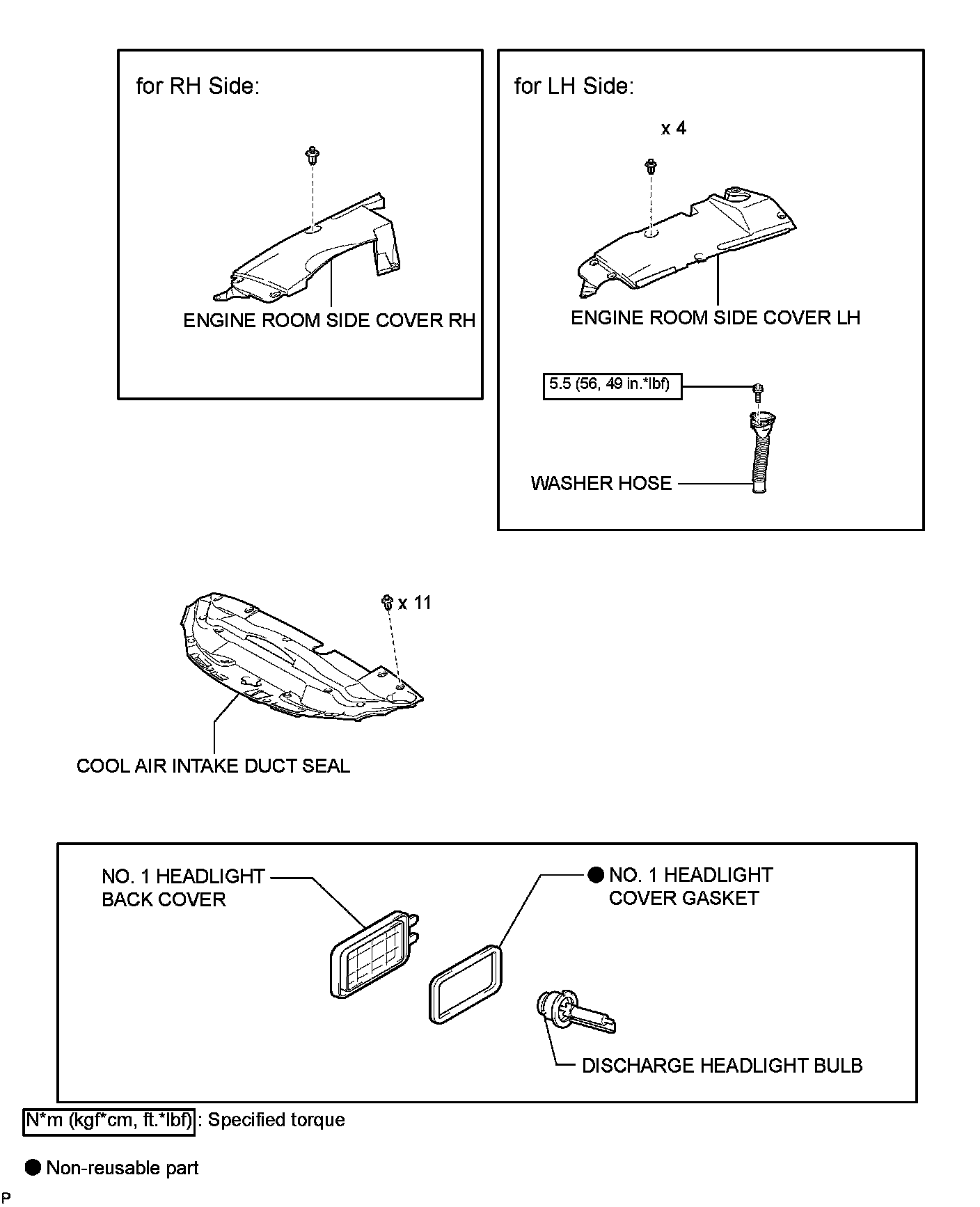 for RH Side:

ENGINE ROOM SIDE COVER RH

for LH Side:

x 4

ENGINE ROOM SIDE COVER LH

5.5 (56, 49 in.*lbf)

WASHER HOSE

x 11

COOL AIR INTAKE DUCT SEAL

NO. 1 HEADLIGHT BACK COVER

● NO. 1 HEADLIGHT COVER GASKET

DISCHARGE HEADLIGHT BULB

N*m (kgf*cm, ft.*lbf) : Specified torque

● Non-reusable part

P