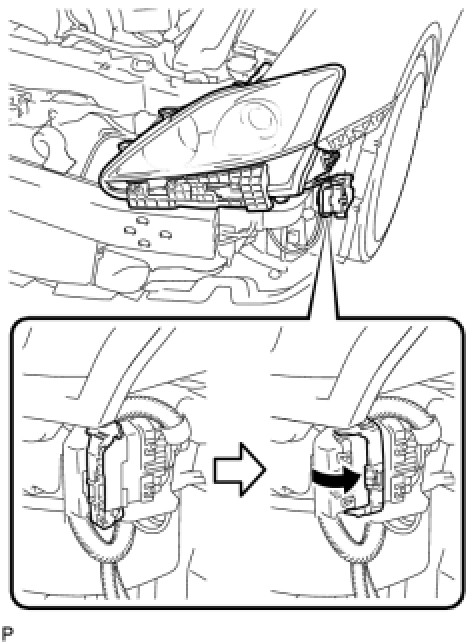 P