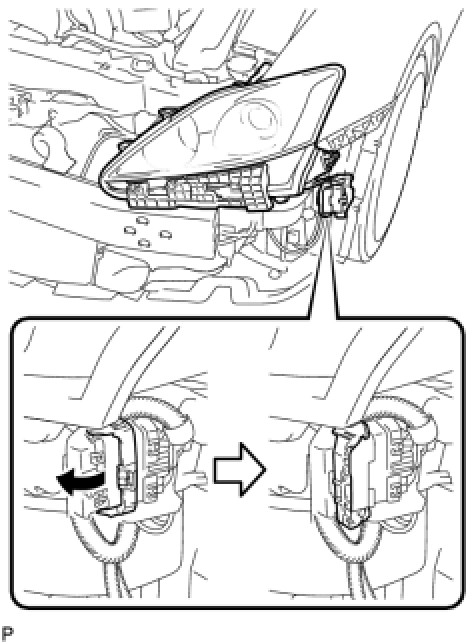 P