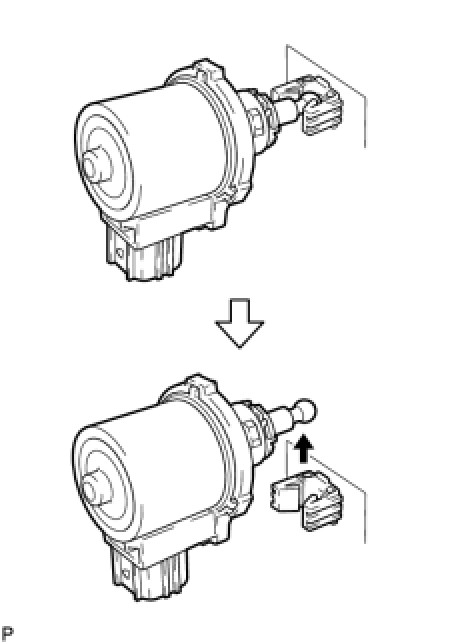 P