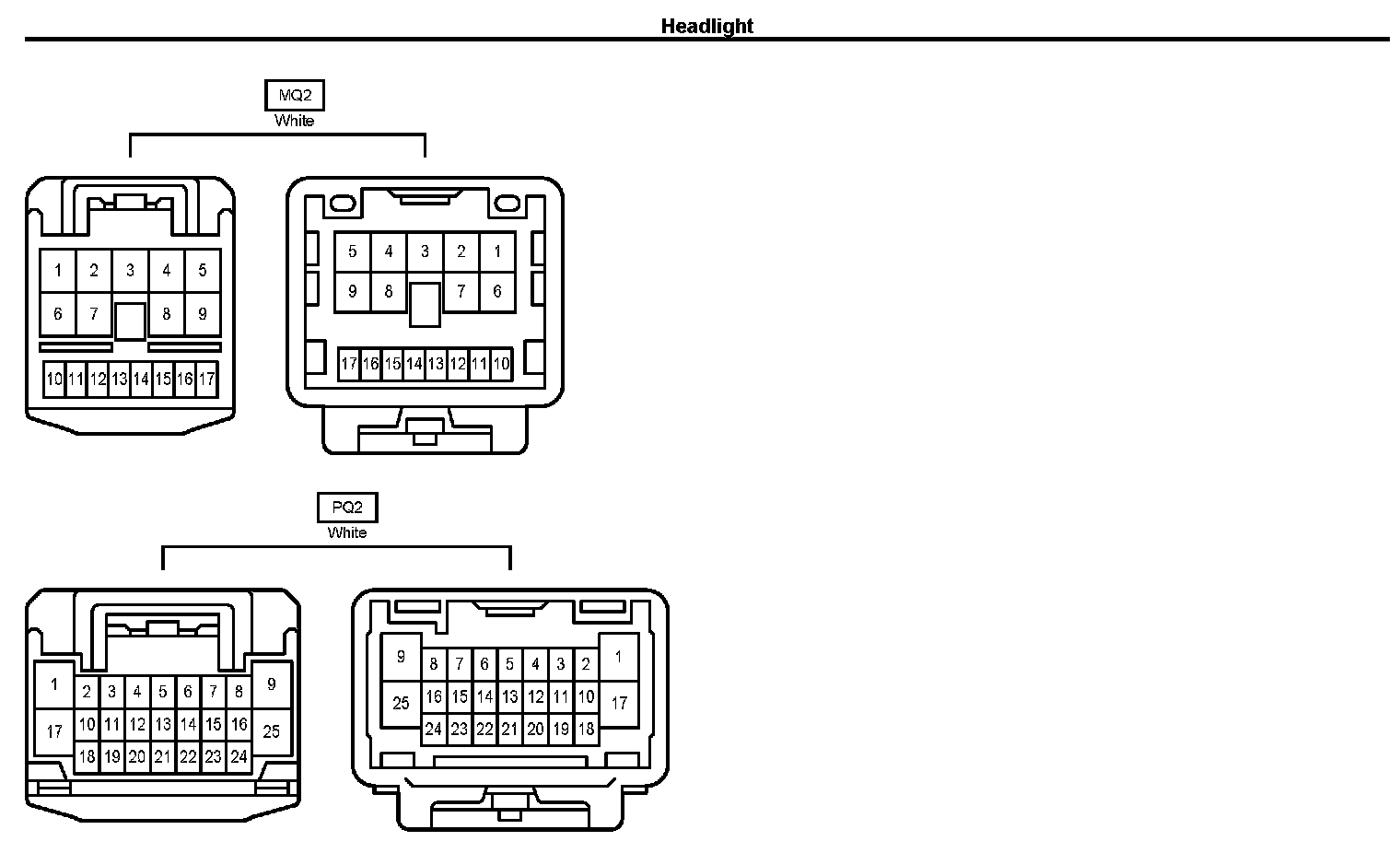 Headlight

MQ2
White

1 2 3 4 5
6 7 8 9
10 11 12 13 14 15 16 17

5 4 3 2 1
9 8 7 6
17 16 15 14 13 12 11 10

PQ2
White

1 2 3 4 5 6 7 8 9
17 10 11 12 13 14 15 16 25
18 19 20 21 22 23 24

9 8 7 6 5 4 3 2 1
25 16 15 14 13 12 11 10 17
24 23 22 21 20 19 18