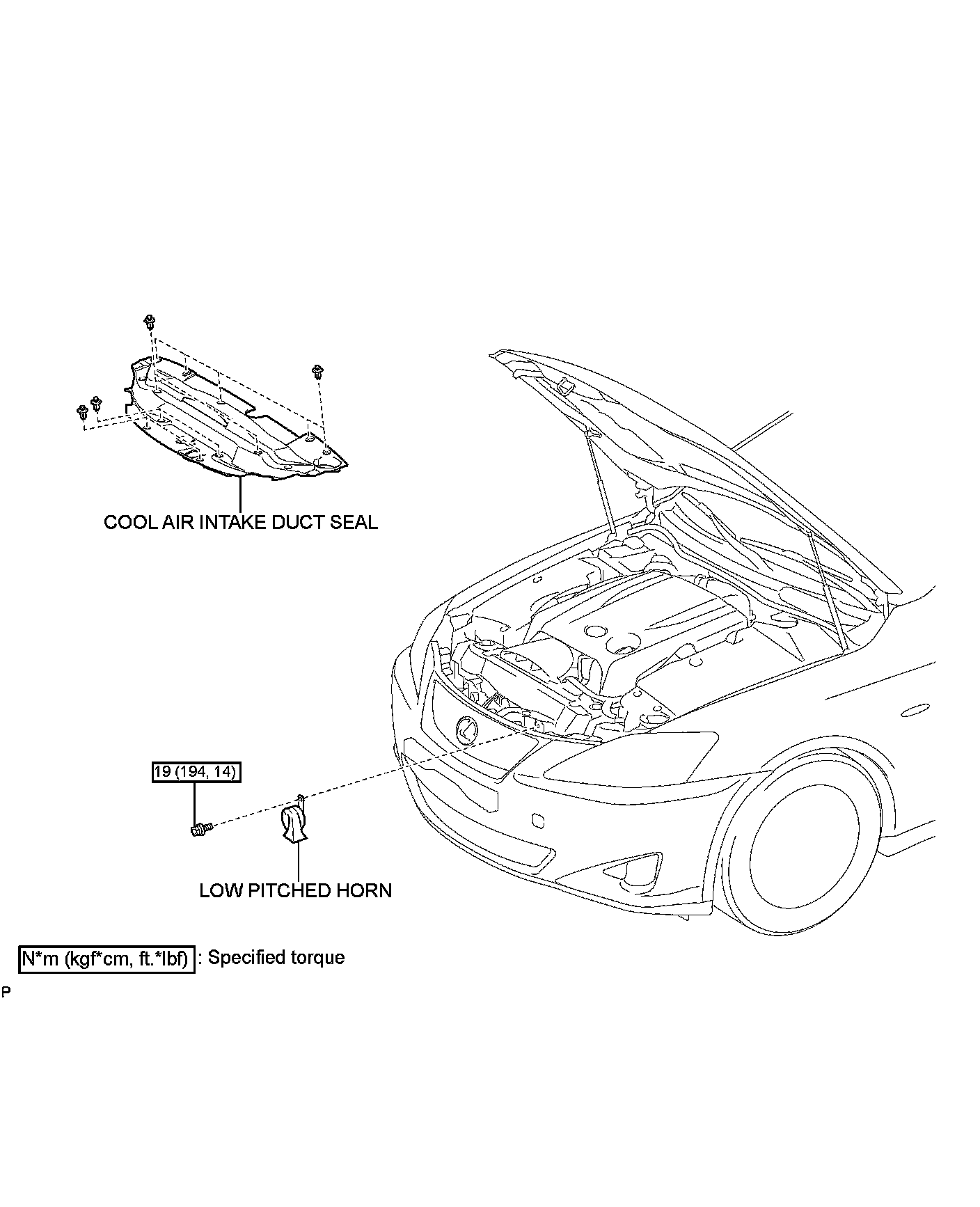 COOL AIR INTAKE DUCT SEAL

19 (194, 14)

LOW PITCHED HORN

N*m (kgf*cm, ft.*lbf) : Specified torque

P