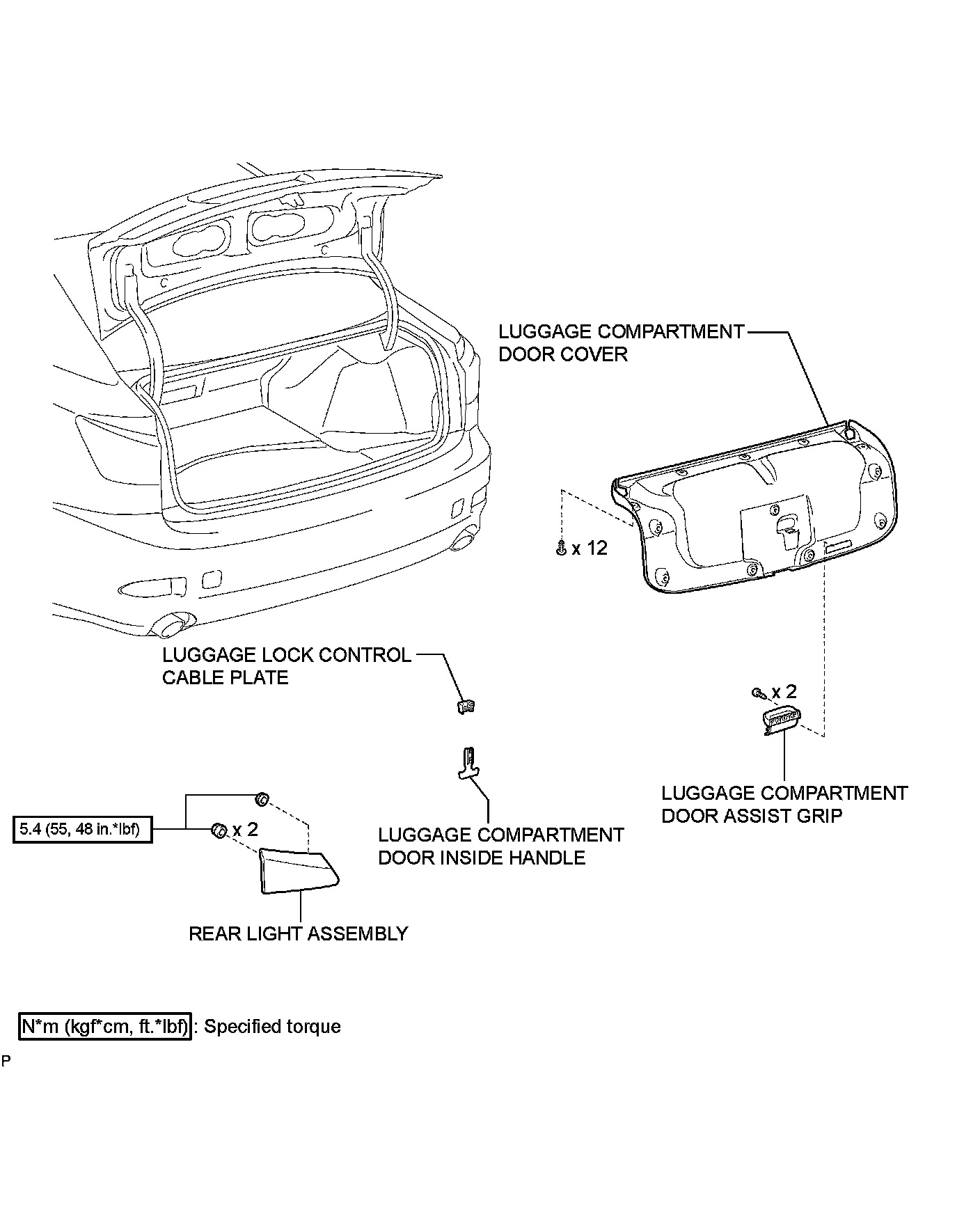 LUGGAGE COMPARTMENT DOOR COVER

x 12

LUGGAGE LOCK CONTROL CABLE PLATE

x 2

LUGGAGE COMPARTMENT DOOR ASSIST GRIP

5.4 (55, 48 in.*lbf)

x 2

LUGGAGE COMPARTMENT DOOR INSIDE HANDLE

REAR LIGHT ASSEMBLY

N*m (kgf*cm, ft.*lbf) : Specified torque

P