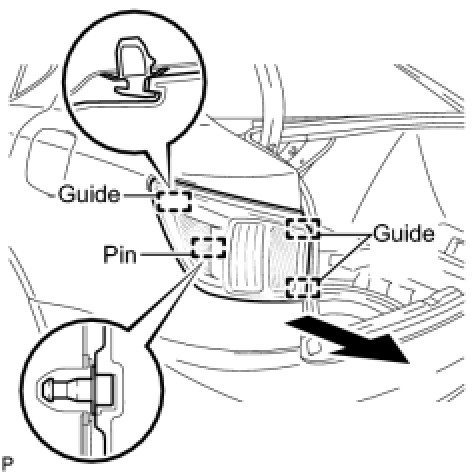 Guide
Guide
Pin
P