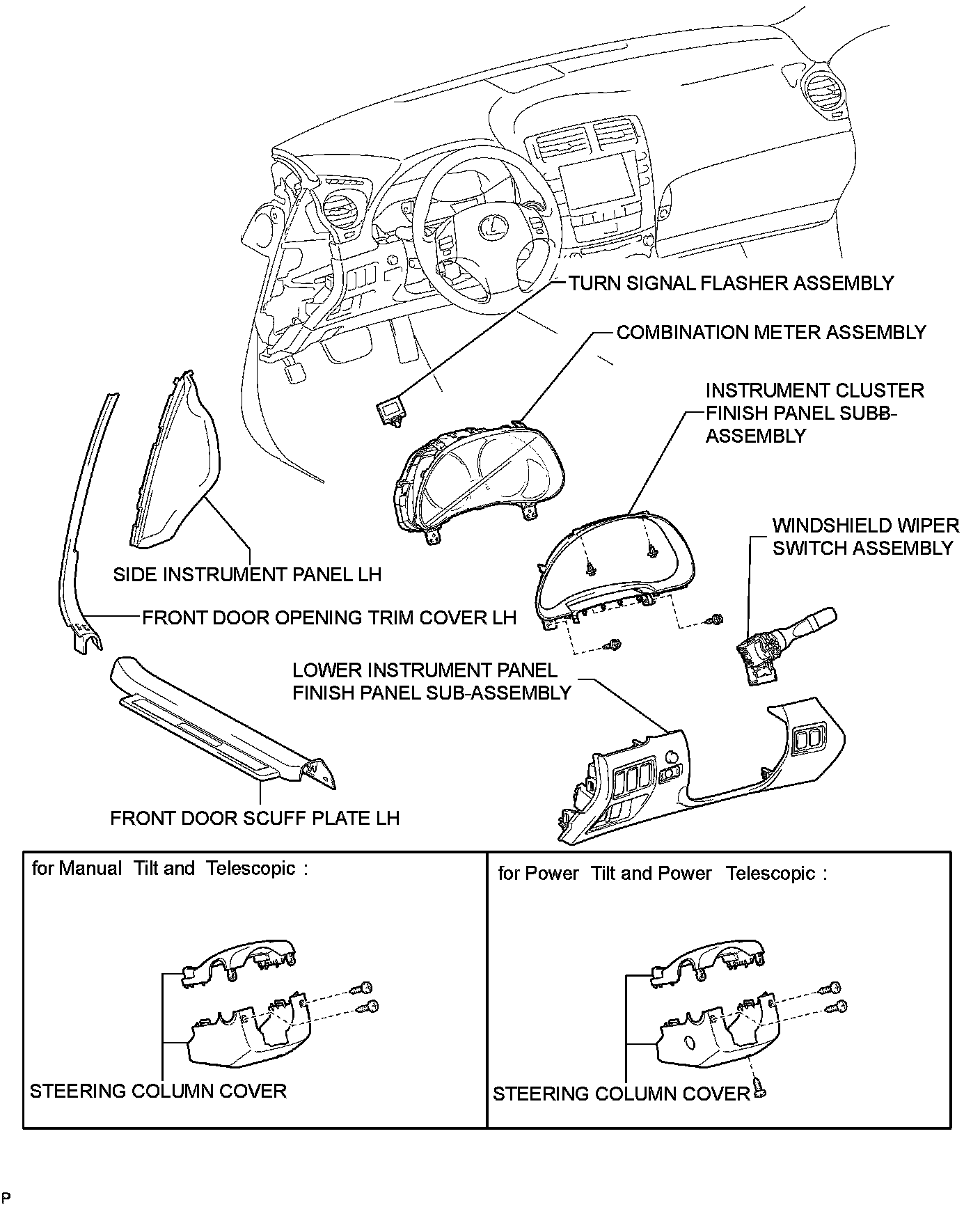 TURN SIGNAL FLASHER ASSEMBLY

COMBINATION METER ASSEMBLY

INSTRUMENT CLUSTER FINISH PANEL SUBB-ASSEMBLY

WINDSHIELD WIPER SWITCH ASSEMBLY

SIDE INSTRUMENT PANEL LH

FRONT DOOR OPENING TRIM COVER LH

LOWER INSTRUMENT PANEL FINISH PANEL SUB-ASSEMBLY

FRONT DOOR SCUFF PLATE LH

for Manual Tilt and Telescopic :

STEERING COLUMN COVER

for Power Tilt and Power Telescopic :

STEERING COLUMN COVER

P