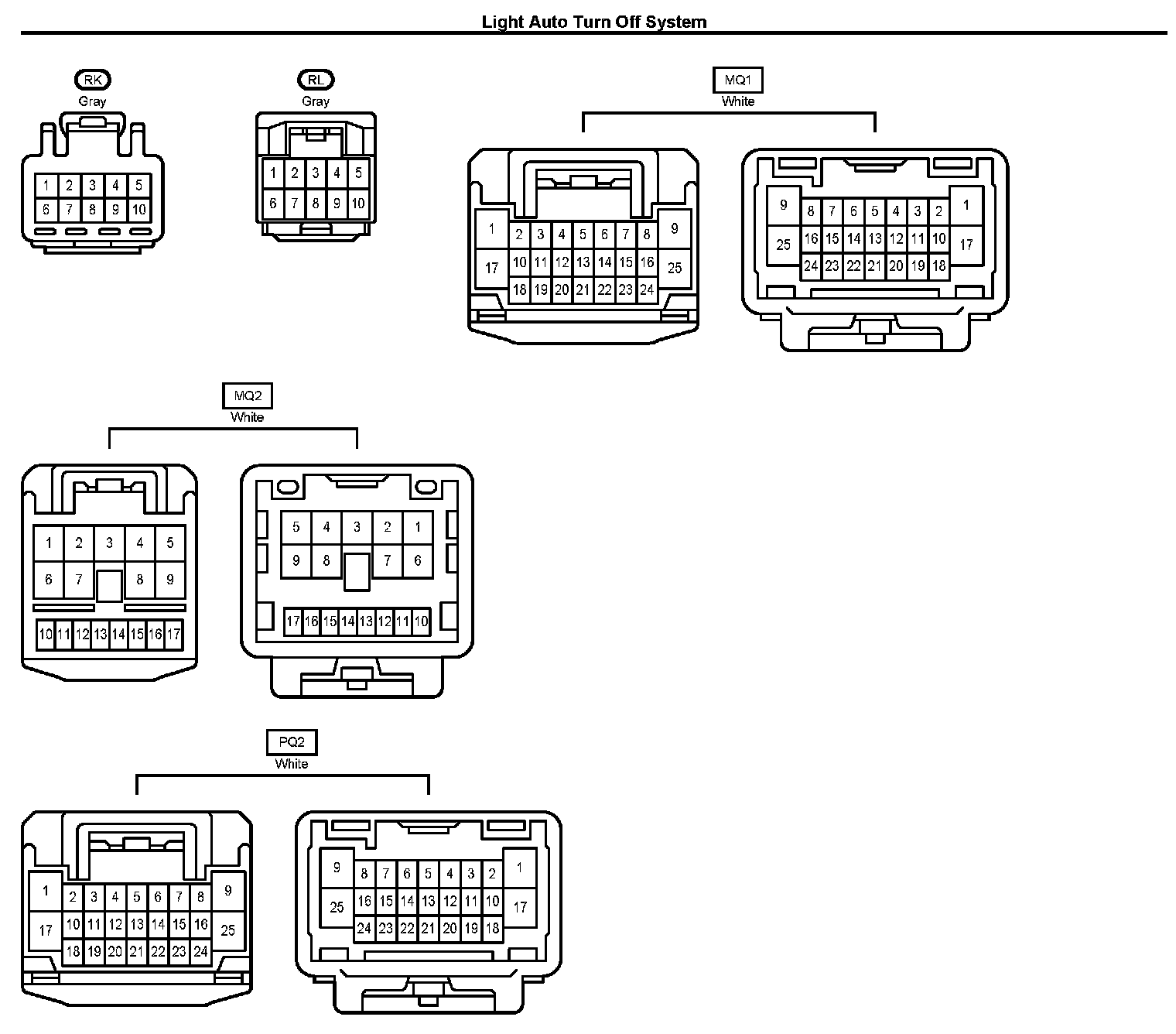 Light Auto Turn Off System

RK
Gray

1 2 3 4 5
6 7 8 9 10

RL
Gray

1 2 3 4 5
6 7 8 9 10

MQ1
White

1 2 3 4 5 6 7 8 9
17 10 11 12 13 14 15 16 25
18 19 20 21 22 23 24

9 8 7 6 5 4 3 2 1
25 16 15 14 13 12 11 10 17
24 23 22 21 20 19 18

MQ2
White

1 2 3 4 5
6 7 8 9
10 11 12 13 14 15 16 17

5 4 3 2 1
9 8 7 6
17 16 15 14 13 12 11 10

PQ2
White

1 2 3 4 5 6 7 8 9
17 10 11 12 13 14 15 16 25
18 19 20 21 22 23 24

9 8 7 6 5 4 3 2 1
25 16 15 14 13 12 11 10 17
24 23 22 21 20 19 18