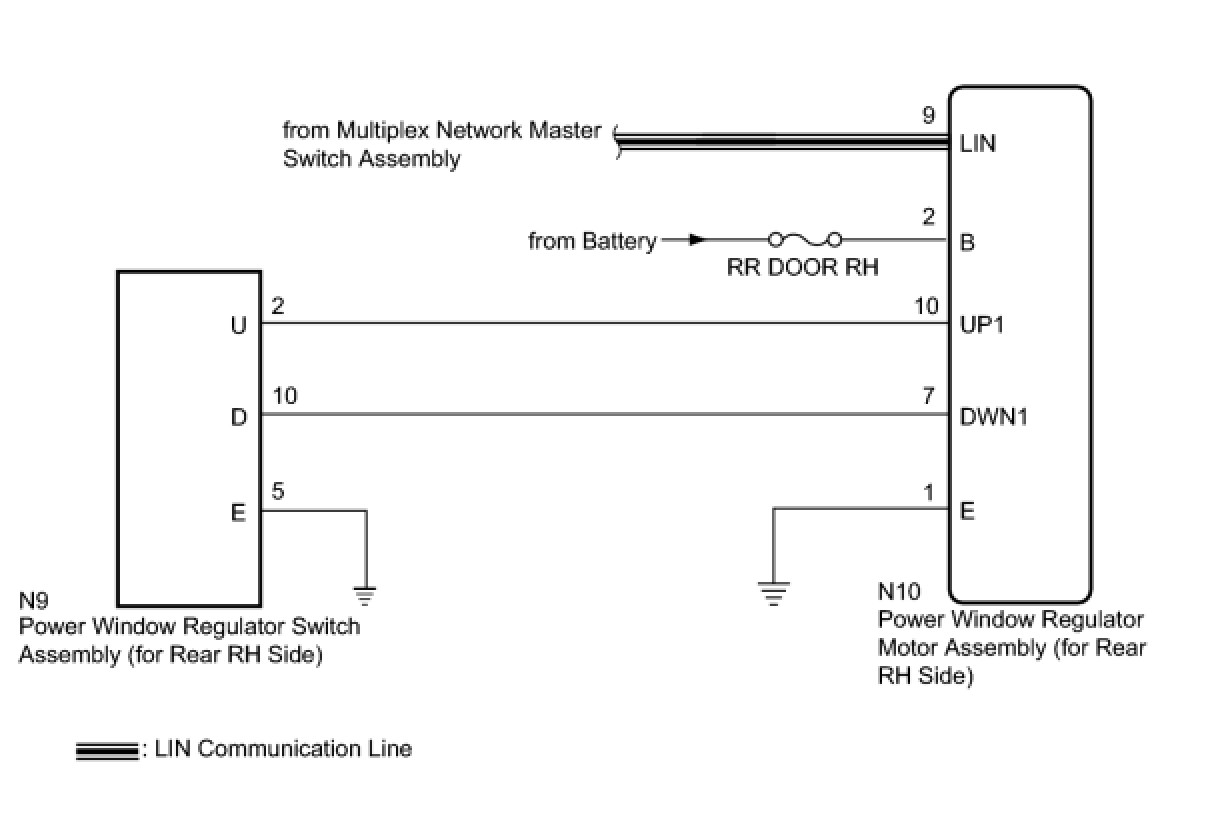 from Multiplex Network Master Switch Assembly

9
LIN

from Battery

RR DOOR RH

2
B

U
2

10
UP1

D
10

7
DWN1

E
5

1
E

N9
Power Window Regulator Switch Assembly (for Rear RH Side)

N10
Power Window Regulator Motor Assembly (for Rear RH Side)

: LIN Communication Line