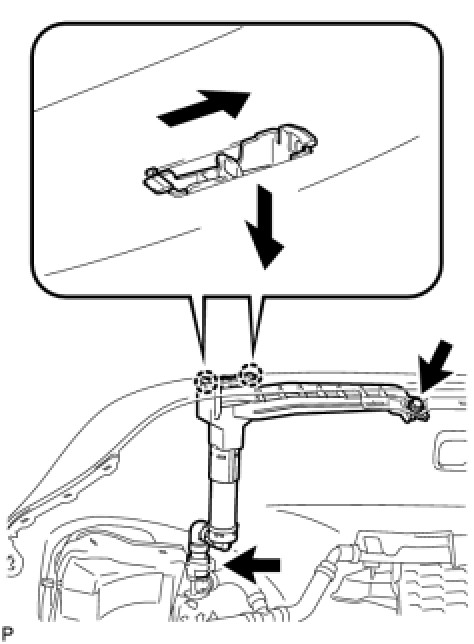 P