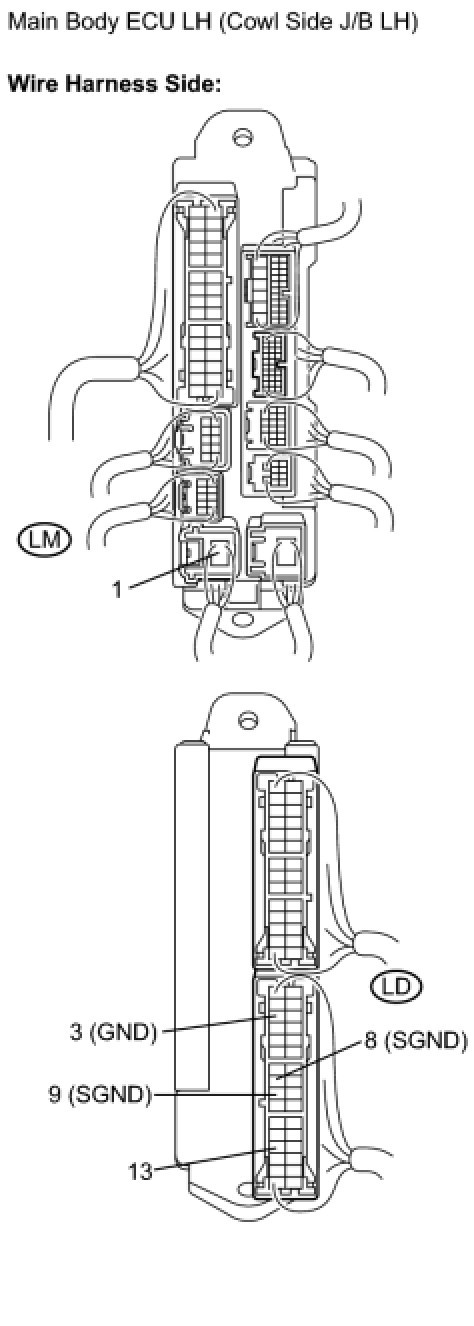 Main Body ECU LH (Cowl Side J/B LH)

Wire Harness Side:

LM

1

LD

3 (GND)

8 (SGND)

9 (SGND)

13