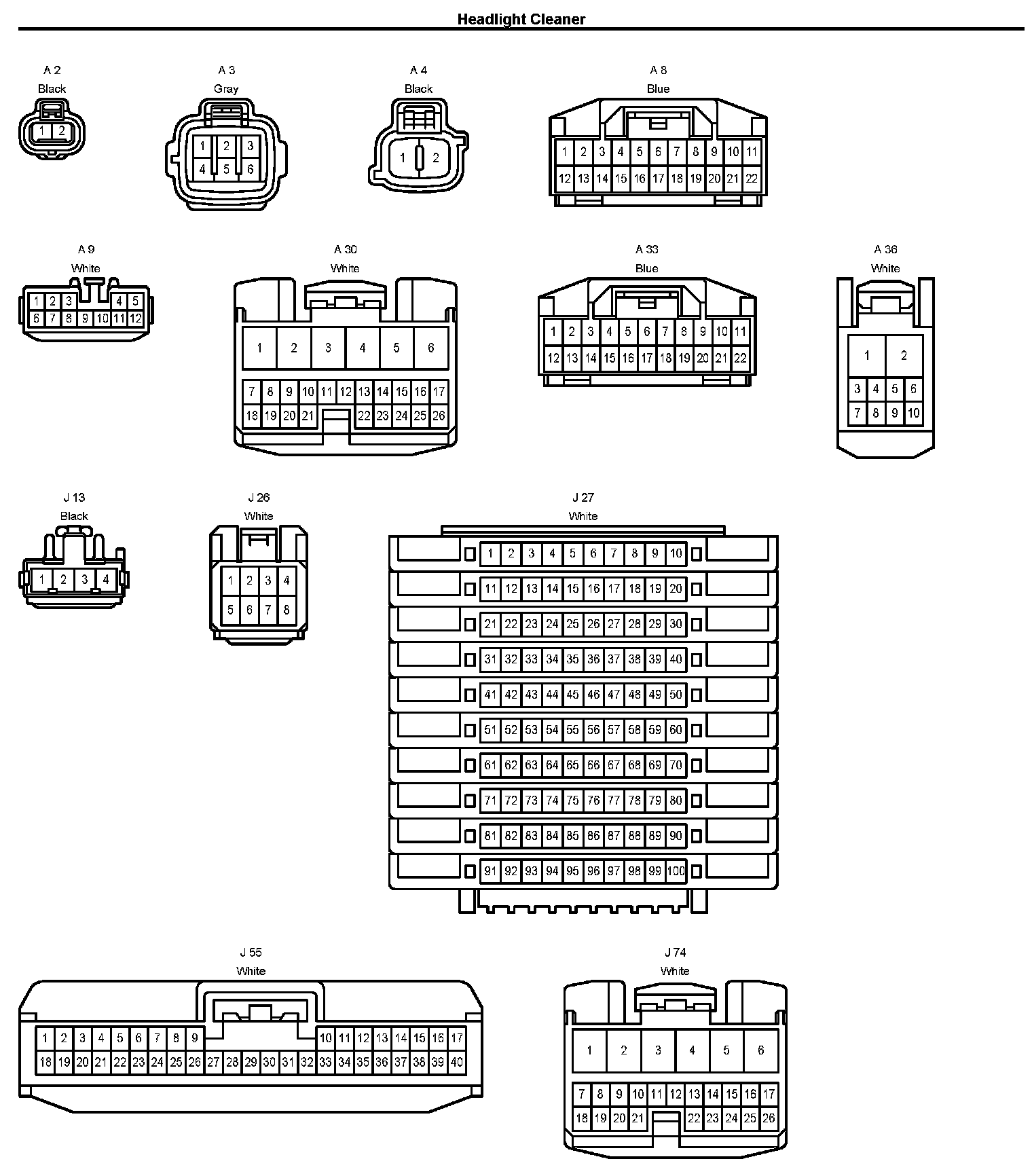 Headlight Cleaner

A 2
Black
1 2

A 3
Gray
1 2 3
4 5 6

A 4
Black
1 2

A 8
Blue
1 2 3 4 5 6 7 8 9 10 11
12 13 14 15 16 17 18 19 20 21 22

A 9
White
1 2 3 4 5
6 7 8 9 10 11 12

A 30
White
1 2 3 4 5 6
7 8 9 10 11 12 13 14 15 16 17
18 19 20 21 22 23 24 25 26

A 33
Blue
1 2 3 4 5 6 7 8 9 10 11
12 13 14 15 16 17 18 19 20 21 22

A 36
White
1 2
3 4 5 6
7 8 9 10

J 13
Black
1 2 3 4

J 26
White
1 2 3 4
5 6 7 8

J 27
White
1 2 3 4 5 6 7 8 9 10
11 12 13 14 15 16 17 18 19 20
21 22 23 24 25 26 27 28 29 30
31 32 33 34 35 36 37 38 39 40
41 42 43 44 45 46 47 48 49 50
51 52 53 54 55 56 57 58 59 60
61 62 63 64 65 66 67 68 69 70
71 72 73 74 75 76 77 78 79 80
81 82 83 84 85 86 87 88 89 90
91 92 93 94 95 96 97 98 99 100

J 55
White
1 2 3 4 5 6 7 8 9 10 11 12 13 14 15 16 17
18 19 20 21 22 23 24 25 26 27 28 29 30 31 32 33 34 35 36 37 38 39 40

J 74
White
1 2 3 4 5 6
7 8 9 10 11 12 13 14 15 16 17
18 19 20 21 22 23 24 25 26