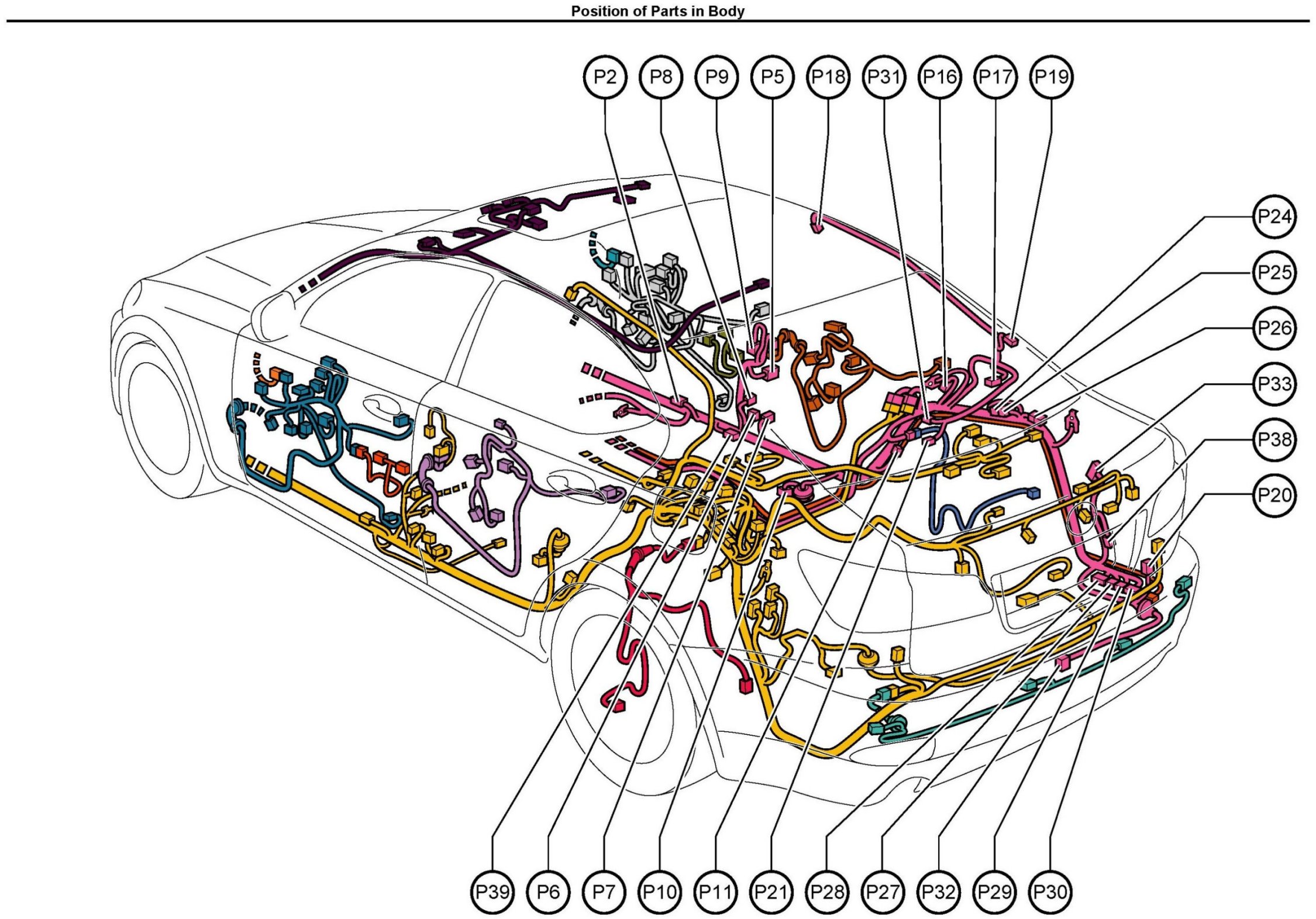 Position of Parts in Body

P2 P8 P9 P5 P18 P31 P16 P17 P19

P24
P25
P26
P33
P38
P20

P39 P6 P7 P10 P11 P21 P28 P27 P32 P29 P30