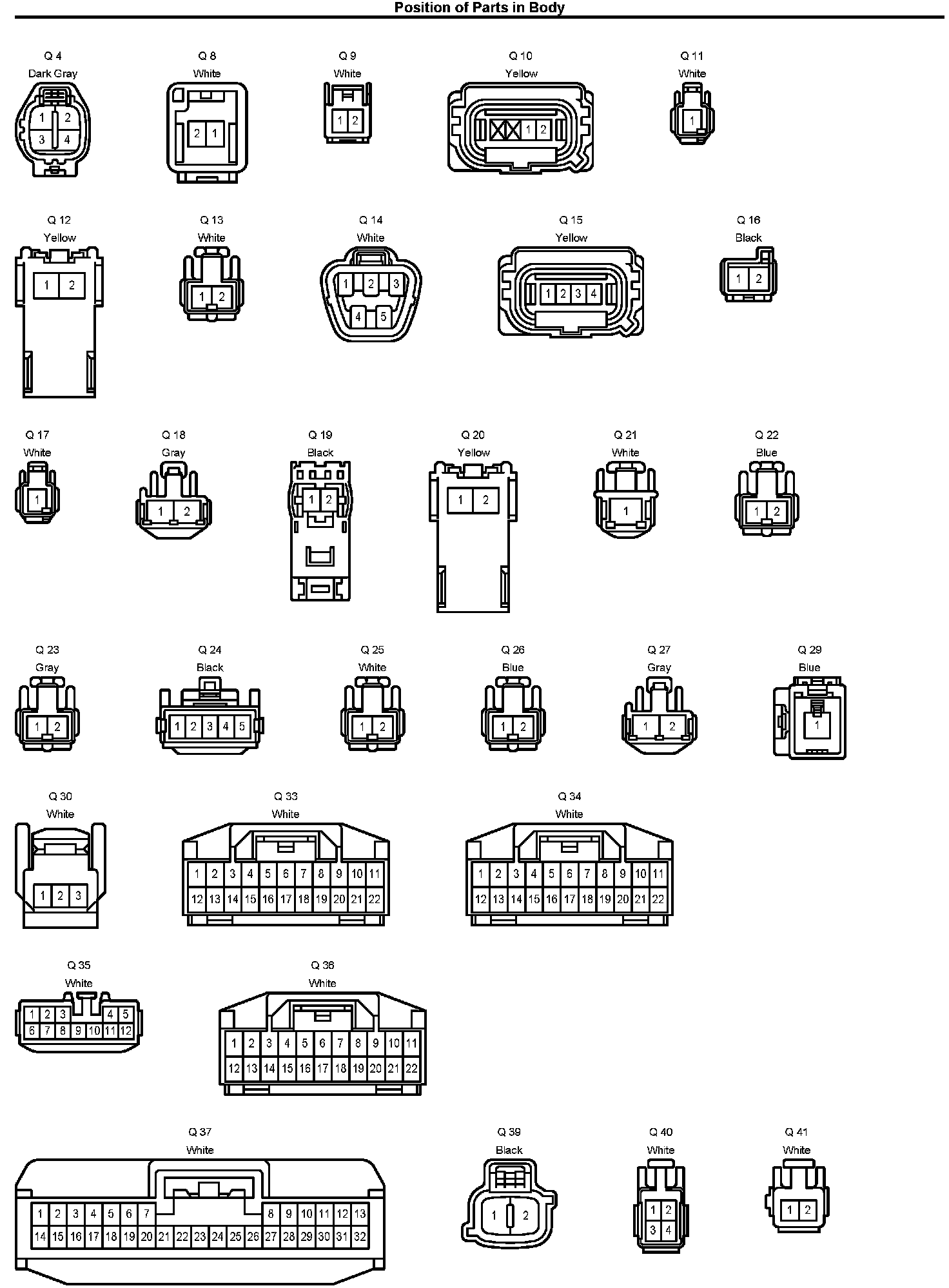 Position of Parts in Body

Q 4
Dark Gray
1 2
3 4

Q 8
White
2 1

Q 9
White
1 2

Q 10
Yellow
1 2

Q 11
White
1

Q 12
Yellow
1 2

Q 13
White
1 2

Q 14
White
1 2 3
4 5

Q 15
Yellow
1 2 3 4

Q 16
Black
1 2

Q 17
White
1

Q 18
Gray
1 2

Q 19
Black
1 2

Q 20
Yellow
1 2

Q 21
White
1

Q 22
Blue
1 2

Q 23
Gray
1 2

Q 24
Black
1 2 3 4 5

Q 25
White
1 2

Q 26
Blue
1 2

Q 27
Gray
1 2

Q 29
Blue
1

Q 30
White
1 2 3

Q 33
White
1 2 3 4 5 6 7 8 9 10 11
12 13 14 15 16 17 18 19 20 21 22

Q 34
White
1 2 3 4 5 6 7 8 9 10 11
12 13 14 15 16 17 18 19 20 21 22

Q 35
White
1 2 3 4 5
6 7 8 9 10 11 12

Q 36
White
1 2 3 4 5 6 7 8 9 10 11
12 13 14 15 16 17 18 19 20 21 22

Q 37
White
1 2 3 4 5 6 7 8 9 10 11 12 13
14 15 16 17 18 19 20 21 22 23 24 25 26 27 28 29 30 31 32

Q 39
Black
1 2

Q 40
White
1 2
3 4

Q 41
White
1 2