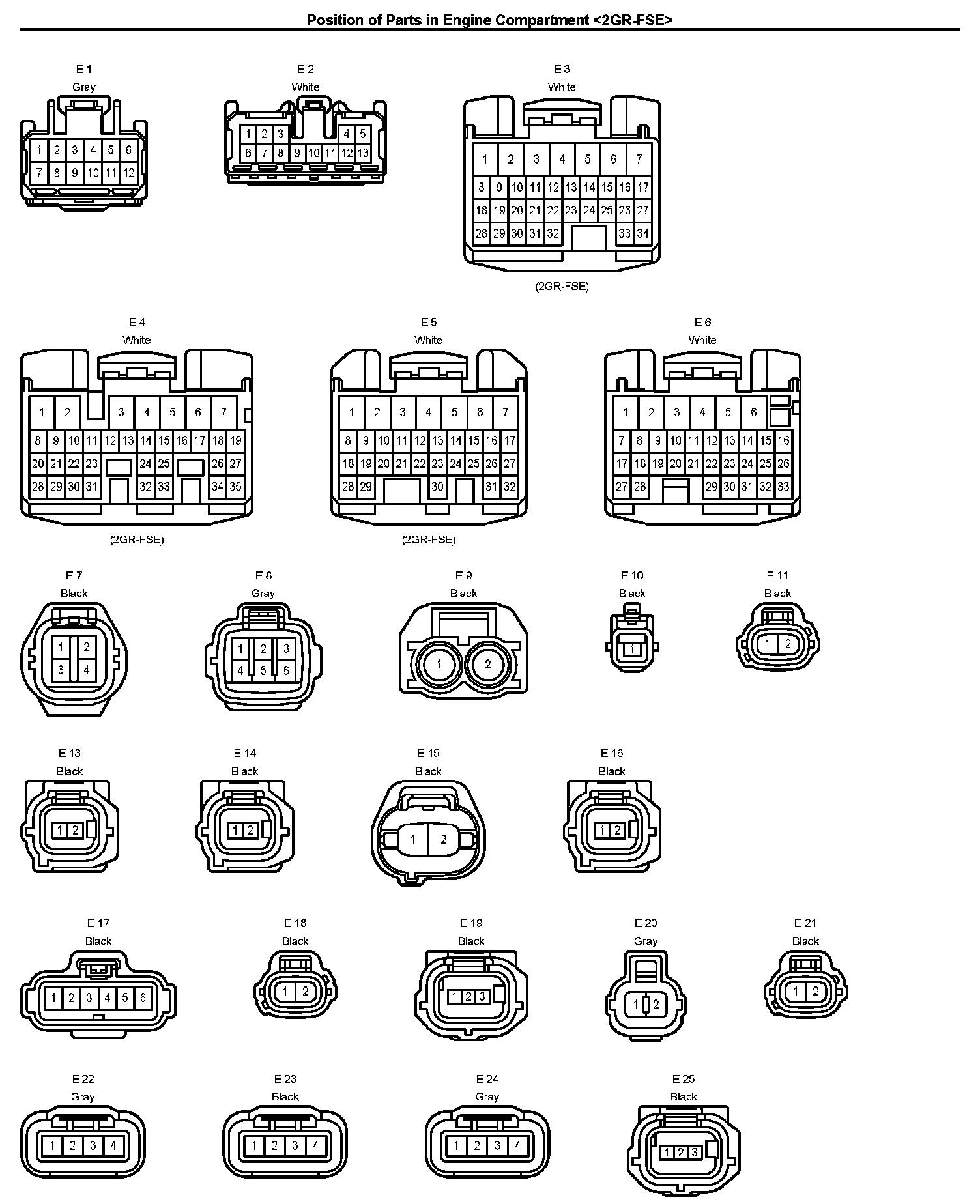 Position of Parts in Engine Compartment <2GR-FSE>

E 1
Gray
1 2 3 4 5 6
7 8 9 10 11 12

E 2
White
1 2 3 4 5
6 7 8 9 10 11 12 13

E 3
White
1 2 3 4 5 6 7
8 9 10 11 12 13 14 15 16 17
18 19 20 21 22 23 24 25 26 27
28 29 30 31 32 33 34
(2GR-FSE)

E 4
White
1 2 3 4 5 6 7
8 9 10 11 12 13 14 15 16 17 18 19
20 21 22 23 24 25 26 27
28 29 30 31 32 33 34 35
(2GR-FSE)

E 5
White
1 2 3 4 5 6 7
8 9 10 11 12 13 14 15 16 17
18 19 20 21 22 23 24 25 26 27
28 29 30 31 32
(2GR-FSE)

E 6
White
1 2 3 4 5 6
7 8 9 10 11 12 13 14 15 16
17 18 19 20 21 22 23 24 25 26
27 28 29 30 31 32 33

E 7
Black
1 2
3 4

E 8
Gray
1 2 3
4 5 6

E 9
Black
1 2

E 10
Black
1

E 11
Black
1 2

E 13
Black
1 2

E 14
Black
1 2

E 15
Black
1 2

E 16
Black
1 2

E 17
Black
1 2 3 4 5 6

E 18
Black
1 2

E 19
Black
1 2 3

E 20
Gray
1 2

E 21
Black
1 2

E 22
Gray
1 2 3 4

E 23
Black
1 2 3 4

E 24
Gray
1 2 3 4

E 25
Black
1 2 3