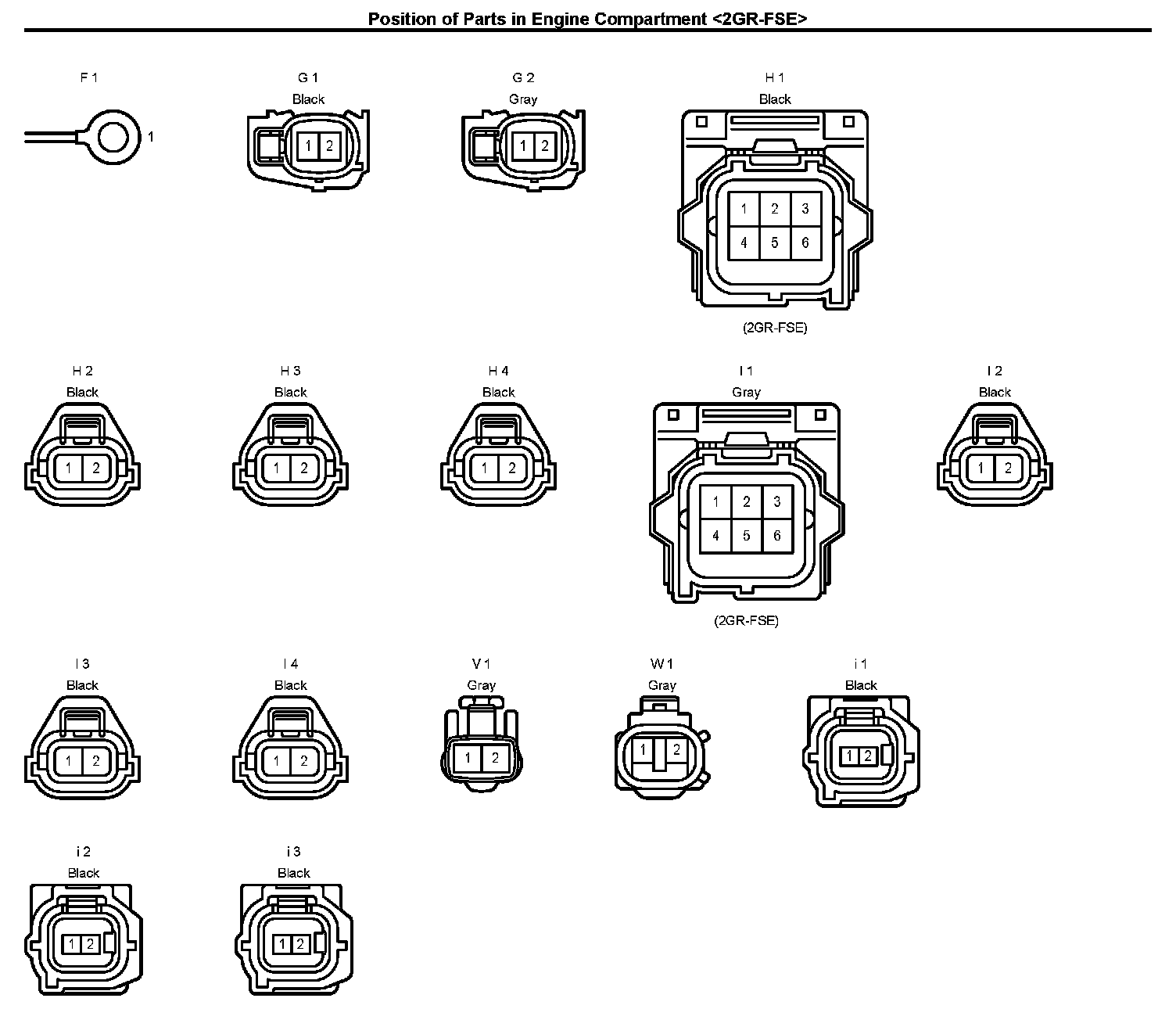 Position of Parts in Engine Compartment <2GR-FSE>

F 1

1

G 1
Black

1 2

G 2
Gray

1 2

H 1
Black

1 2 3
4 5 6

(2GR-FSE)

H 2
Black

1 2

H 3
Black

1 2

H 4
Black

1 2

I 1
Gray

1 2 3
4 5 6

(2GR-FSE)

I 2
Black

1 2

I 3
Black

1 2

I 4
Black

1 2

V 1
Gray

1 2

W 1
Gray

1 2

i 1
Black

1 2

i 2
Black

1 2

i 3
Black

1 2