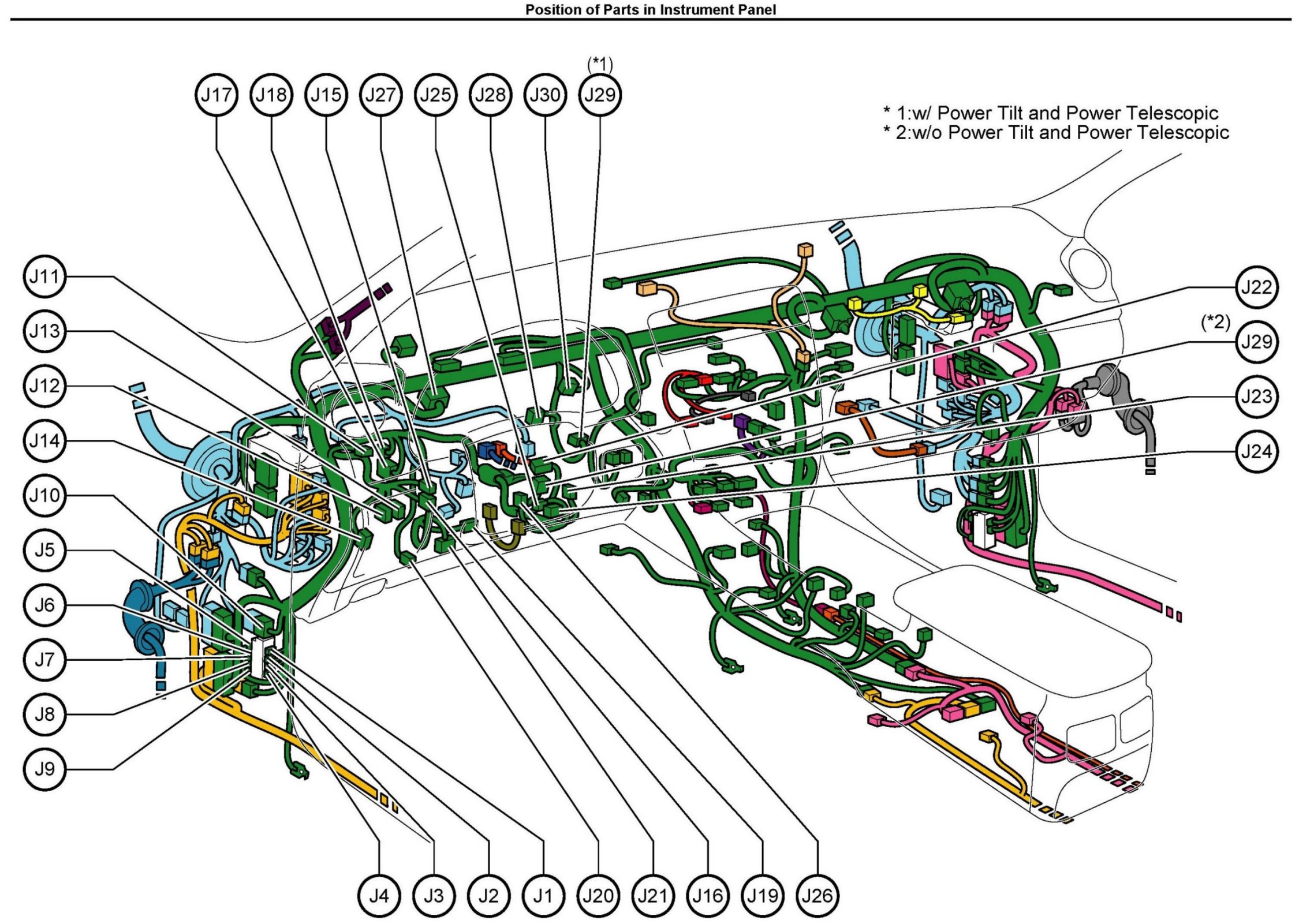 Position of Parts in Instrument Panel

(*1)

J17 J18 J15 J27 J25 J28 J30 J29

* 1:w/ Power Tilt and Power Telescopic
* 2:w/o Power Tilt and Power Telescopic

J11
J13
J12
J14
J10
J5
J6
J7
J8
J9

J22
(*2)
J29
J23
J24

J4 J3 J2 J1 J20 J21 J16 J19 J26