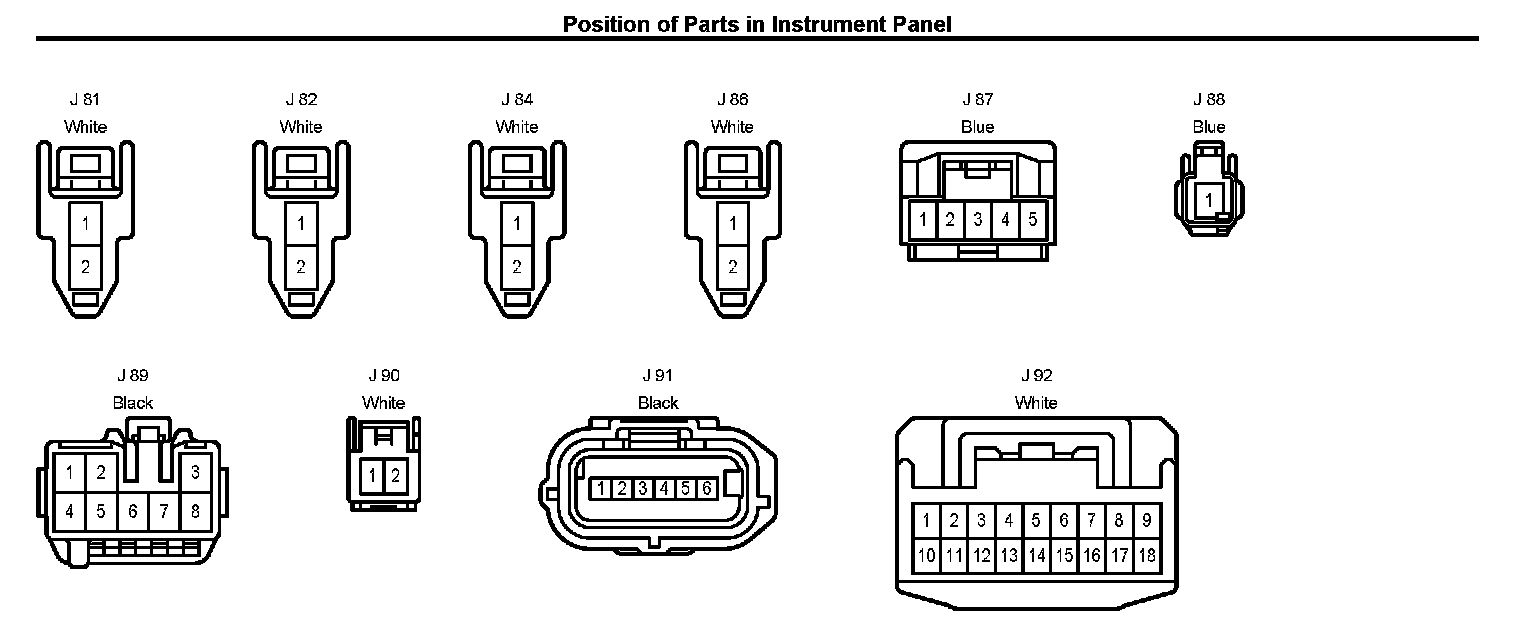 Position of Parts in Instrument Panel

J 81
White
1
2

J 82
White
1
2

J 84
White
1
2

J 86
White
1
2

J 87
Blue
1 2 3 4 5

J 88
Blue
1

J 89
Black
1 2 3
4 5 6 7 8

J 90
White
1 2

J 91
Black
1 2 3 4 5 6

J 92
White
1 2 3 4 5 6 7 8 9
10 11 12 13 14 15 16 17 18