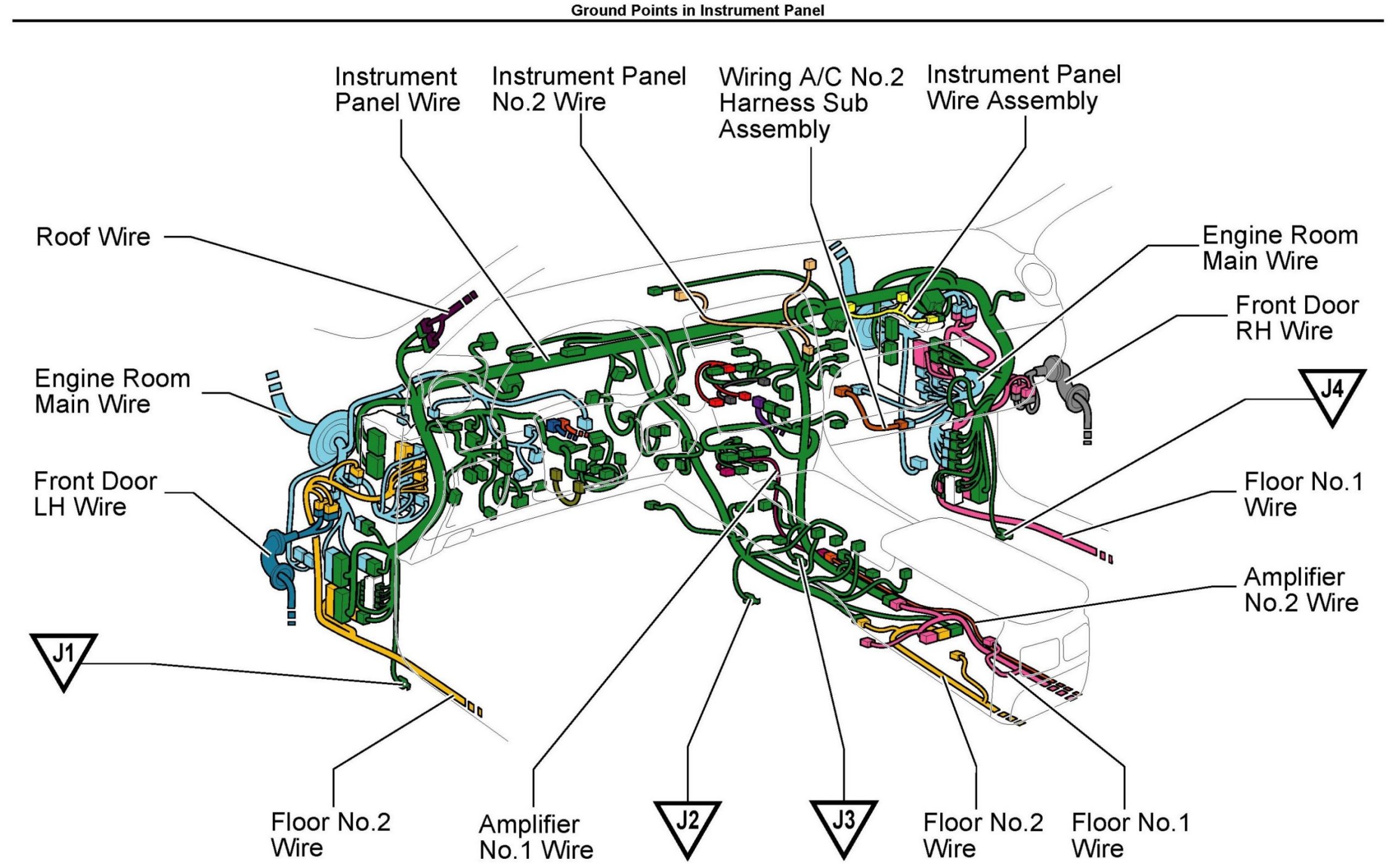 Ground Points in Instrument Panel

Instrument Panel Wire

Instrument Panel No.2 Wire

Wiring A/C No.2 Harness Sub Assembly

Instrument Panel Wire Assembly

Roof Wire

Engine Room Main Wire

Front Door RH Wire

Engine Room Main Wire

J4

Front Door LH Wire

Floor No.1 Wire

Amplifier No.2 Wire

J1

Floor No.2 Wire

Amplifier No.1 Wire

J2

J3

Floor No.2 Wire

Floor No.1 Wire