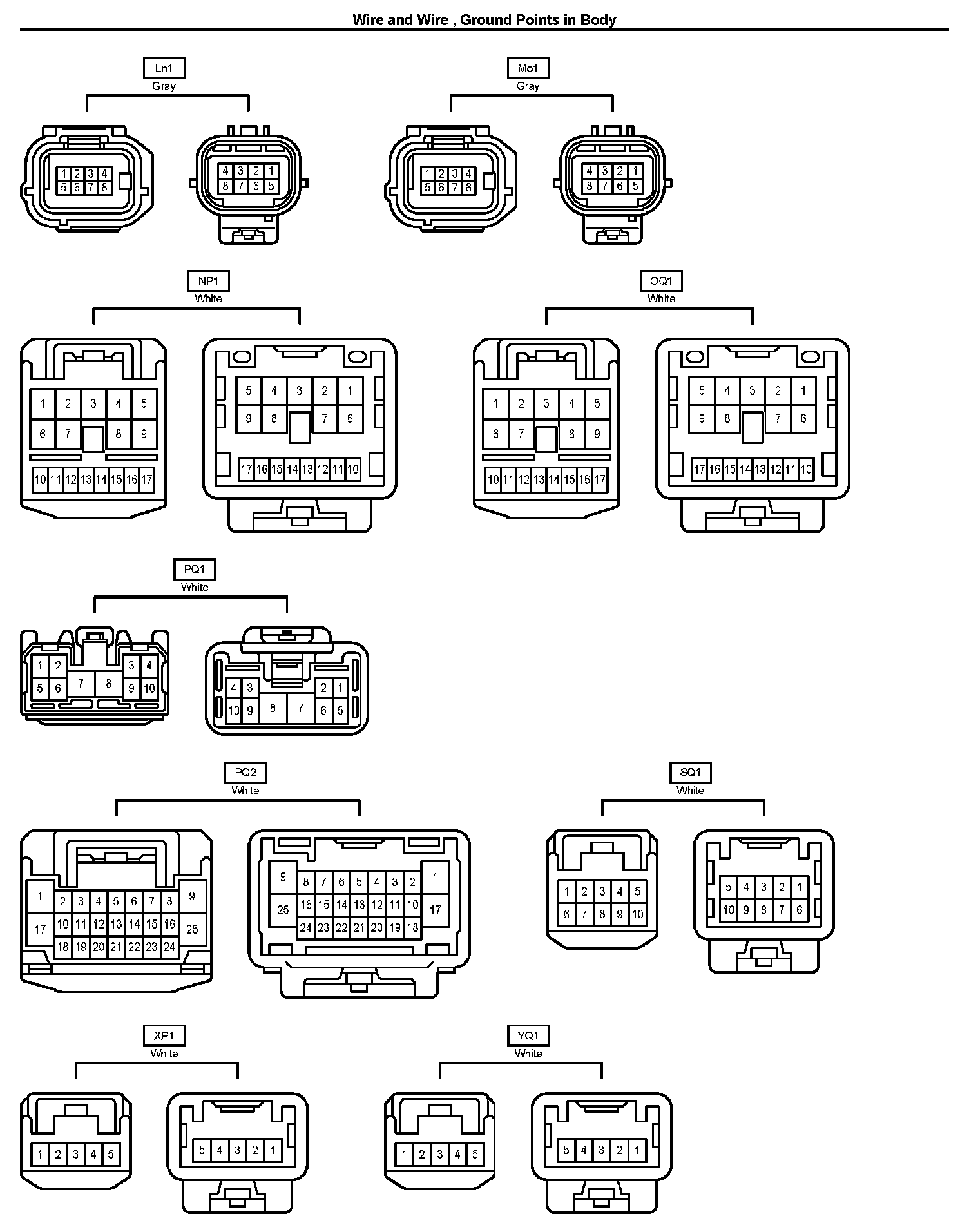 Wire and Wire , Ground Points in Body

Ln1
Gray

1 2 3 4
5 6 7 8

4 3 2 1
8 7 6 5

Mo1
Gray

1 2 3 4
5 6 7 8

4 3 2 1
8 7 6 5

NP1
White

1 2 3 4 5
6 7 8 9
10 11 12 13 14 15 16 17

5 4 3 2 1
9 8 7 6
17 16 15 14 13 12 11 10

OQ1
White

1 2 3 4 5
6 7 8 9
10 11 12 13 14 15 16 17

5 4 3 2 1
9 8 7 6
17 16 15 14 13 12 11 10

PQ1
White

1 2 3 4
5 6 7 8 9 10

4 3 2 1
10 9 8 7 6 5

PQ2
White

1 2 3 4 5 6 7 8 9
17 10 11 12 13 14 15 16 25
18 19 20 21 22 23 24

9 8 7 6 5 4 3 2 1
25 16 15 14 13 12 11 10 17
24 23 22 21 20 19 18

SQ1
White

1 2 3 4 5
6 7 8 9 10

5 4 3 2 1
10 9 8 7 6

XP1
White

1 2 3 4 5

5 4 3 2 1

YQ1
White

1 2 3 4 5

5 4 3 2 1