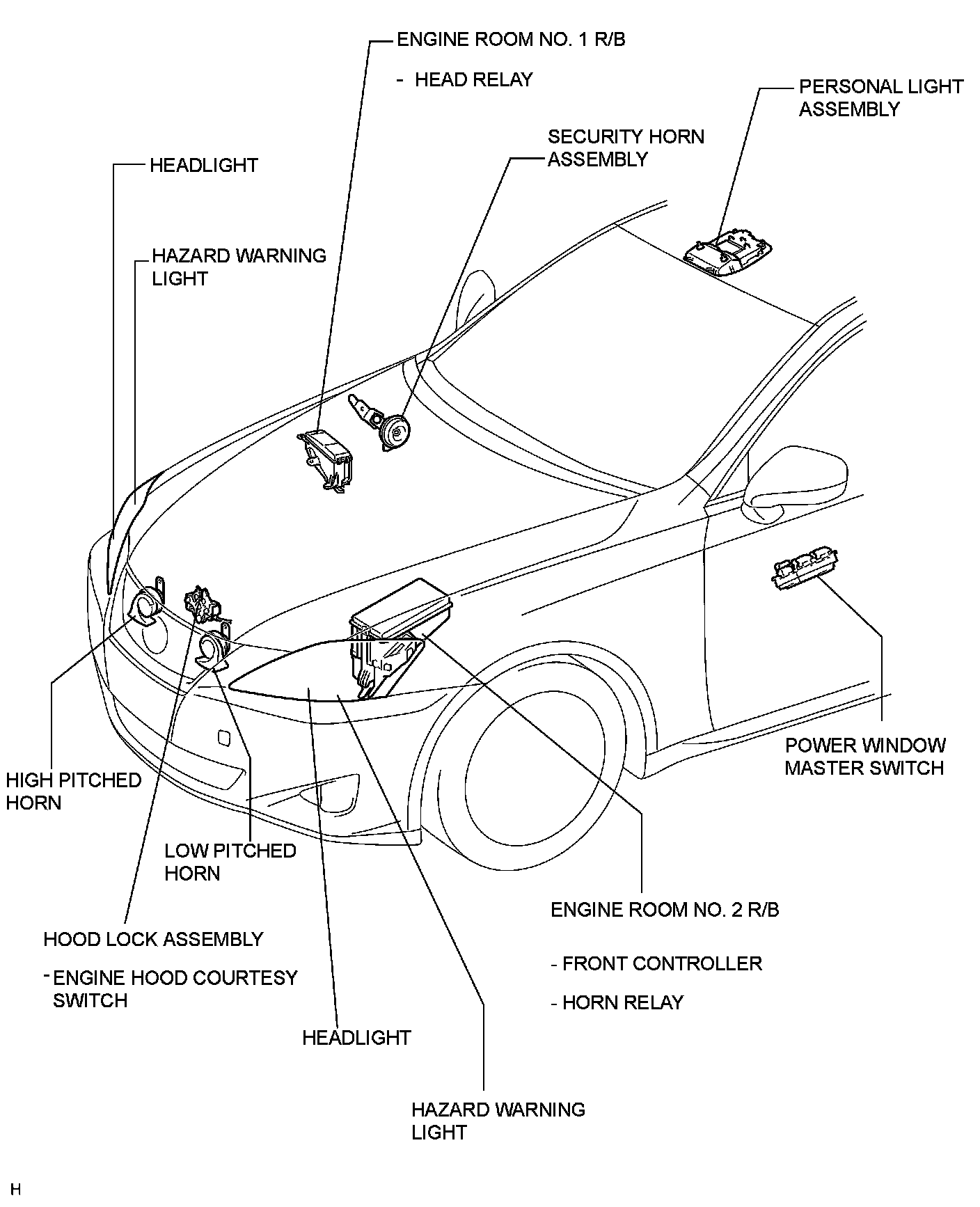 ENGINE ROOM NO. 1 R/B

- HEAD RELAY

PERSONAL LIGHT ASSEMBLY

SECURITY HORN ASSEMBLY

HEADLIGHT

HAZARD WARNING LIGHT

POWER WINDOW MASTER SWITCH

HIGH PITCHED HORN

LOW PITCHED HORN

ENGINE ROOM NO. 2 R/B

- FRONT CONTROLLER

- HORN RELAY

HOOD LOCK ASSEMBLY

- ENGINE HOOD COURTESY SWITCH

HEADLIGHT

HAZARD WARNING LIGHT

H