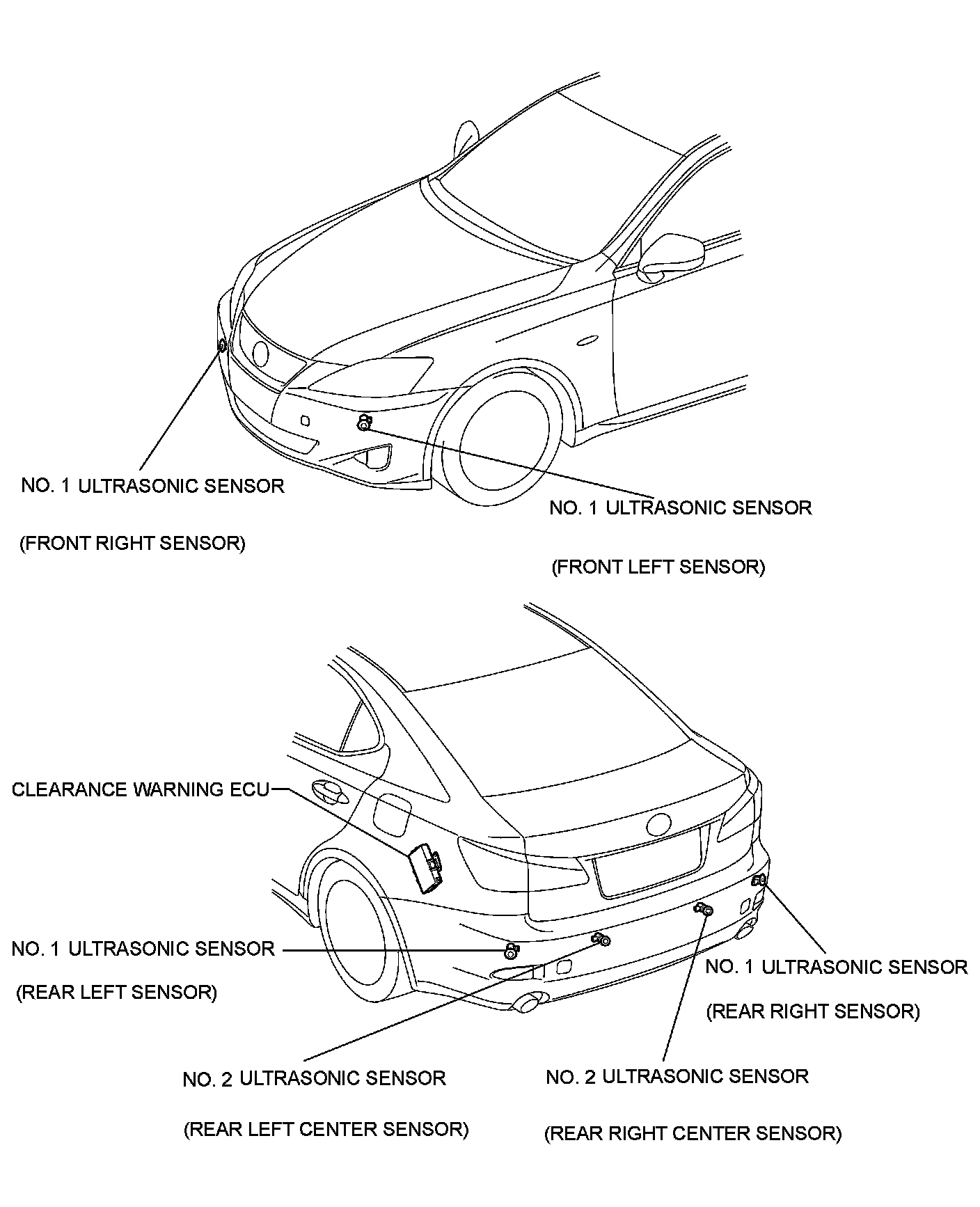 NO. 1 ULTRASONIC SENSOR
(FRONT RIGHT SENSOR)

NO. 1 ULTRASONIC SENSOR
(FRONT LEFT SENSOR)

CLEARANCE WARNING ECU

NO. 1 ULTRASONIC SENSOR
(REAR LEFT SENSOR)

NO. 1 ULTRASONIC SENSOR
(REAR RIGHT SENSOR)

NO. 2 ULTRASONIC SENSOR
(REAR LEFT CENTER SENSOR)

NO. 2 ULTRASONIC SENSOR
(REAR RIGHT CENTER SENSOR)