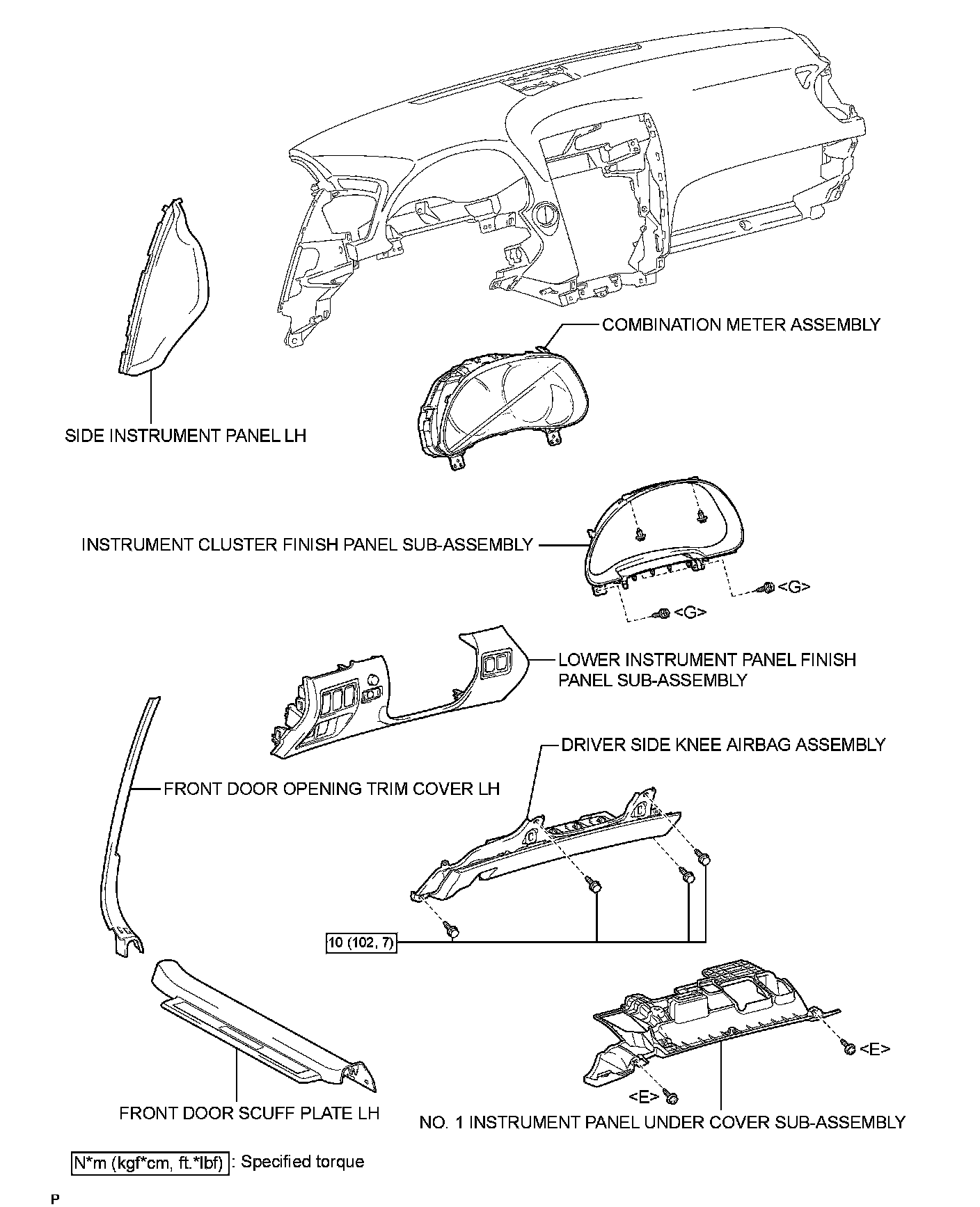 COMBINATION METER ASSEMBLY

SIDE INSTRUMENT PANEL LH

INSTRUMENT CLUSTER FINISH PANEL SUB-ASSEMBLY

<G>

<G>

LOWER INSTRUMENT PANEL FINISH PANEL SUB-ASSEMBLY

DRIVER SIDE KNEE AIRBAG ASSEMBLY

FRONT DOOR OPENING TRIM COVER LH

10 (102, 7)

<E>

<E>

FRONT DOOR SCUFF PLATE LH

NO. 1 INSTRUMENT PANEL UNDER COVER SUB-ASSEMBLY

N*m (kgf*cm, ft.*lbf) : Specified torque

P