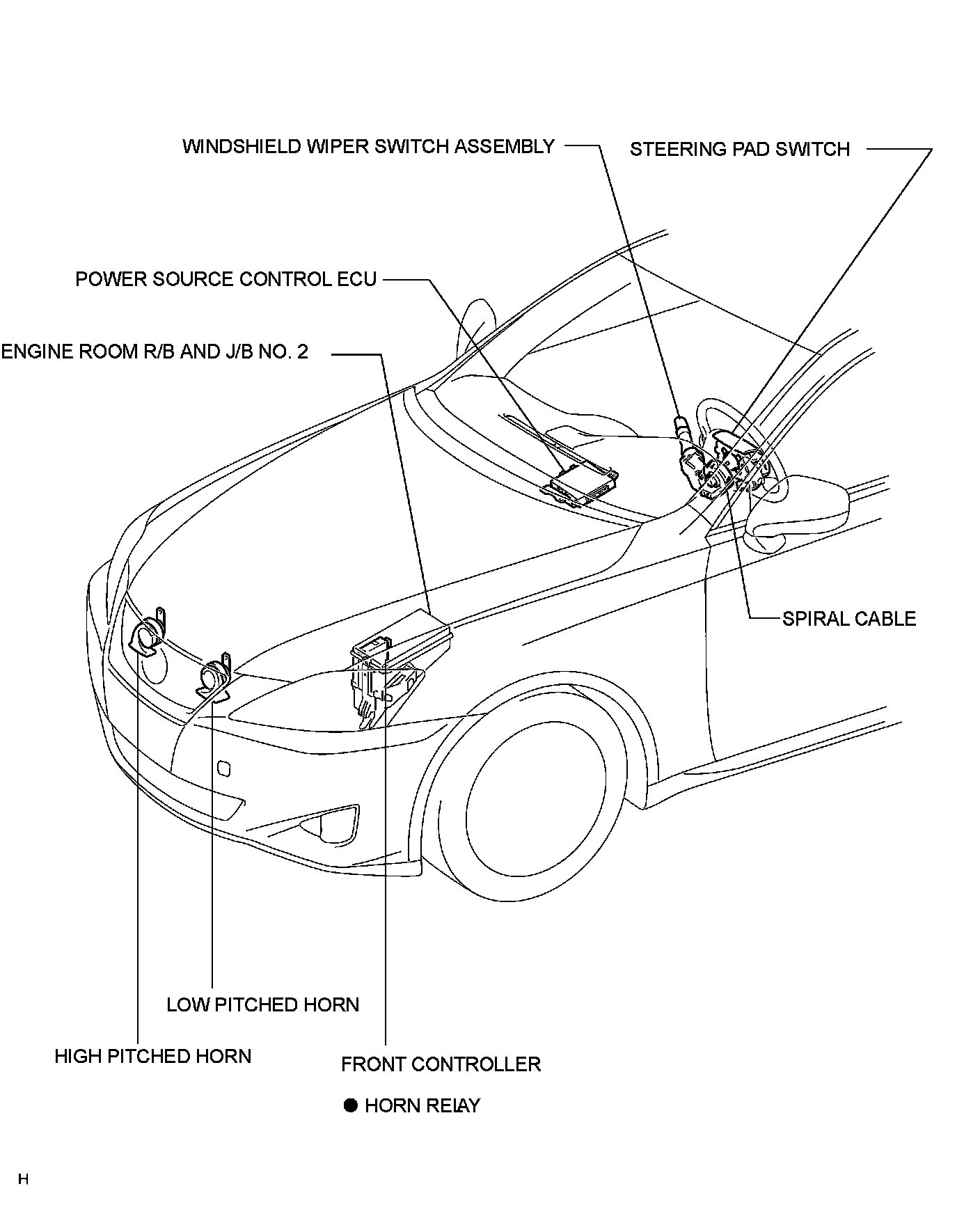 WINDSHIELD WIPER SWITCH ASSEMBLY

STEERING PAD SWITCH

POWER SOURCE CONTROL ECU

ENGINE ROOM R/B AND J/B NO. 2

SPIRAL CABLE

LOW PITCHED HORN

HIGH PITCHED HORN

FRONT CONTROLLER

● HORN RELAY

H