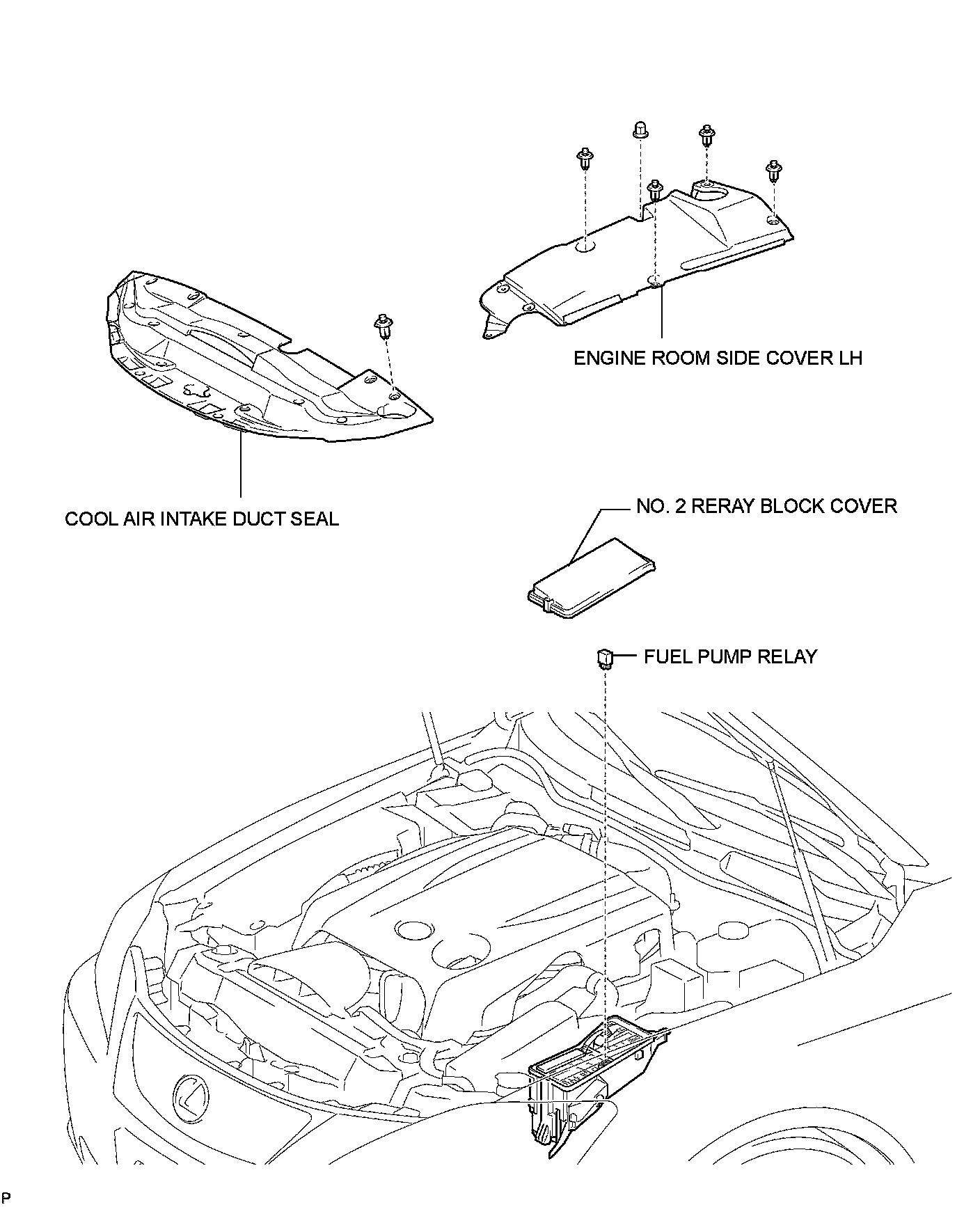 ENGINE ROOM SIDE COVER LH

COOL AIR INTAKE DUCT SEAL

NO. 2 RERAY BLOCK COVER

FUEL PUMP RELAY

P