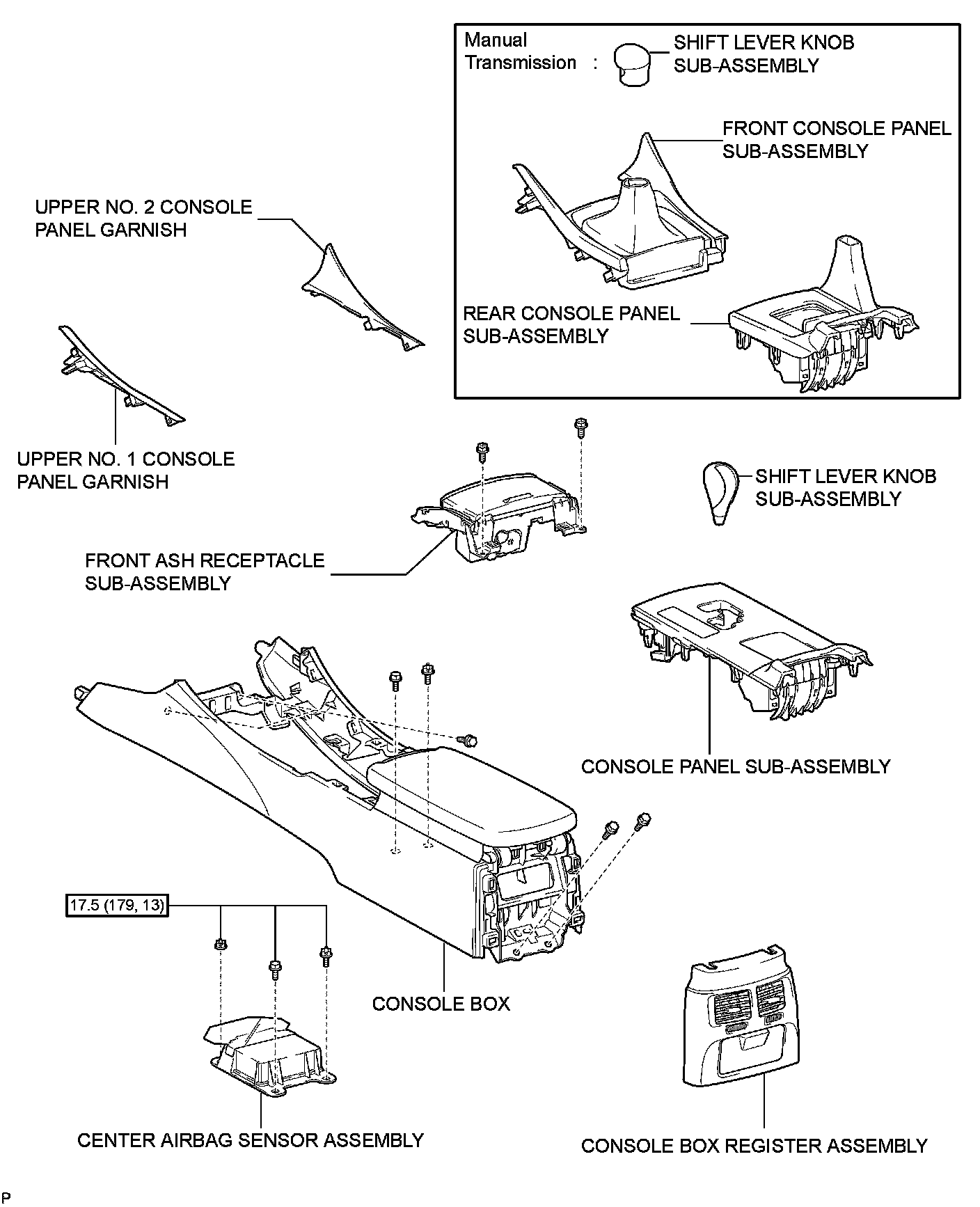 Manual Transmission :

SHIFT LEVER KNOB SUB-ASSEMBLY

FRONT CONSOLE PANEL SUB-ASSEMBLY

REAR CONSOLE PANEL SUB-ASSEMBLY

UPPER NO. 2 CONSOLE PANEL GARNISH

UPPER NO. 1 CONSOLE PANEL GARNISH

SHIFT LEVER KNOB SUB-ASSEMBLY

FRONT ASH RECEPTACLE SUB-ASSEMBLY

CONSOLE PANEL SUB-ASSEMBLY

17.5 (179, 13)

CONSOLE BOX

CENTER AIRBAG SENSOR ASSEMBLY

CONSOLE BOX REGISTER ASSEMBLY

P