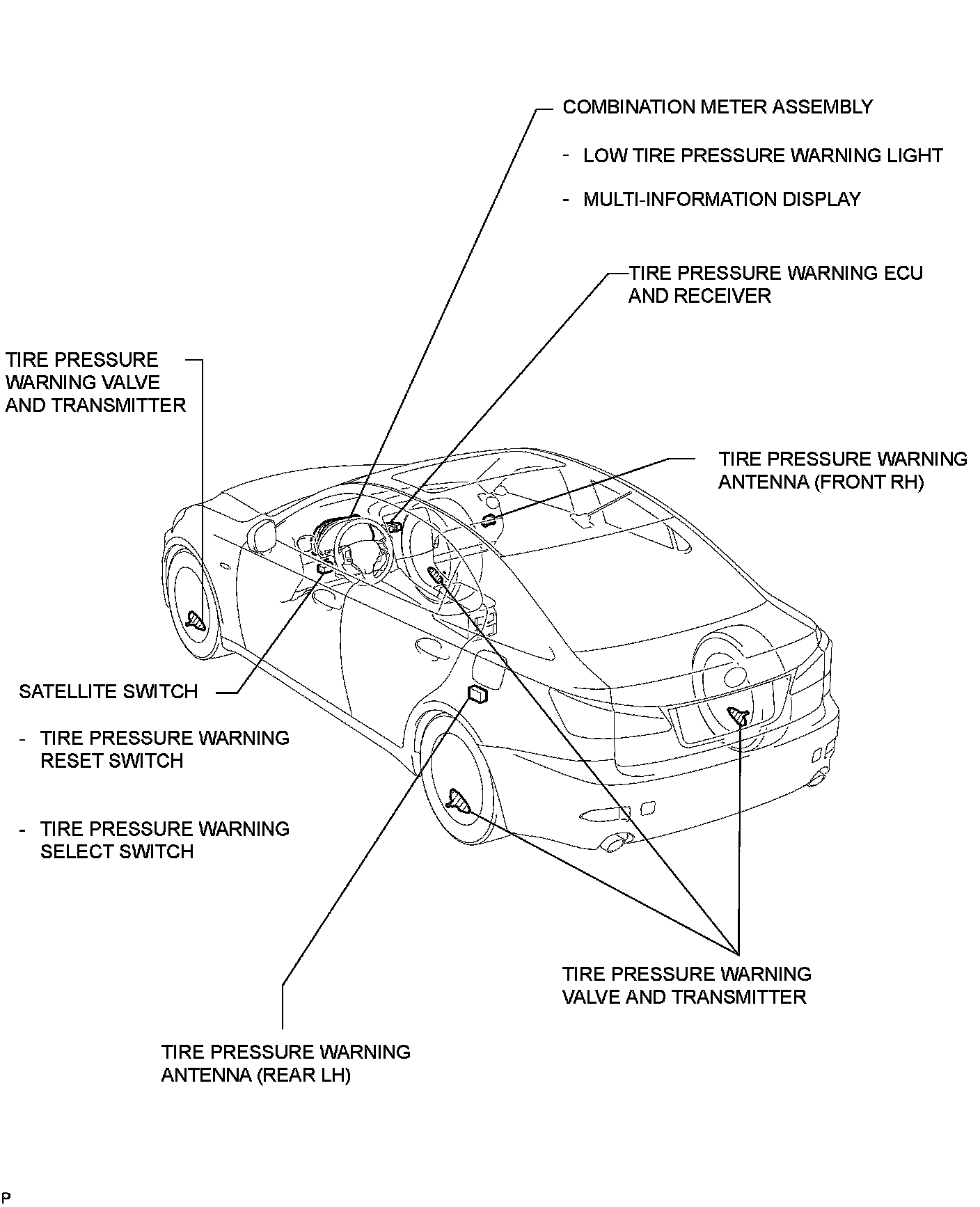 COMBINATION METER ASSEMBLY

- LOW TIRE PRESSURE WARNING LIGHT

- MULTI-INFORMATION DISPLAY

TIRE PRESSURE WARNING ECU AND RECEIVER

TIRE PRESSURE WARNING VALVE AND TRANSMITTER

TIRE PRESSURE WARNING ANTENNA (FRONT RH)

SATELLITE SWITCH

- TIRE PRESSURE WARNING RESET SWITCH

- TIRE PRESSURE WARNING SELECT SWITCH

TIRE PRESSURE WARNING VALVE AND TRANSMITTER

TIRE PRESSURE WARNING ANTENNA (REAR LH)

P