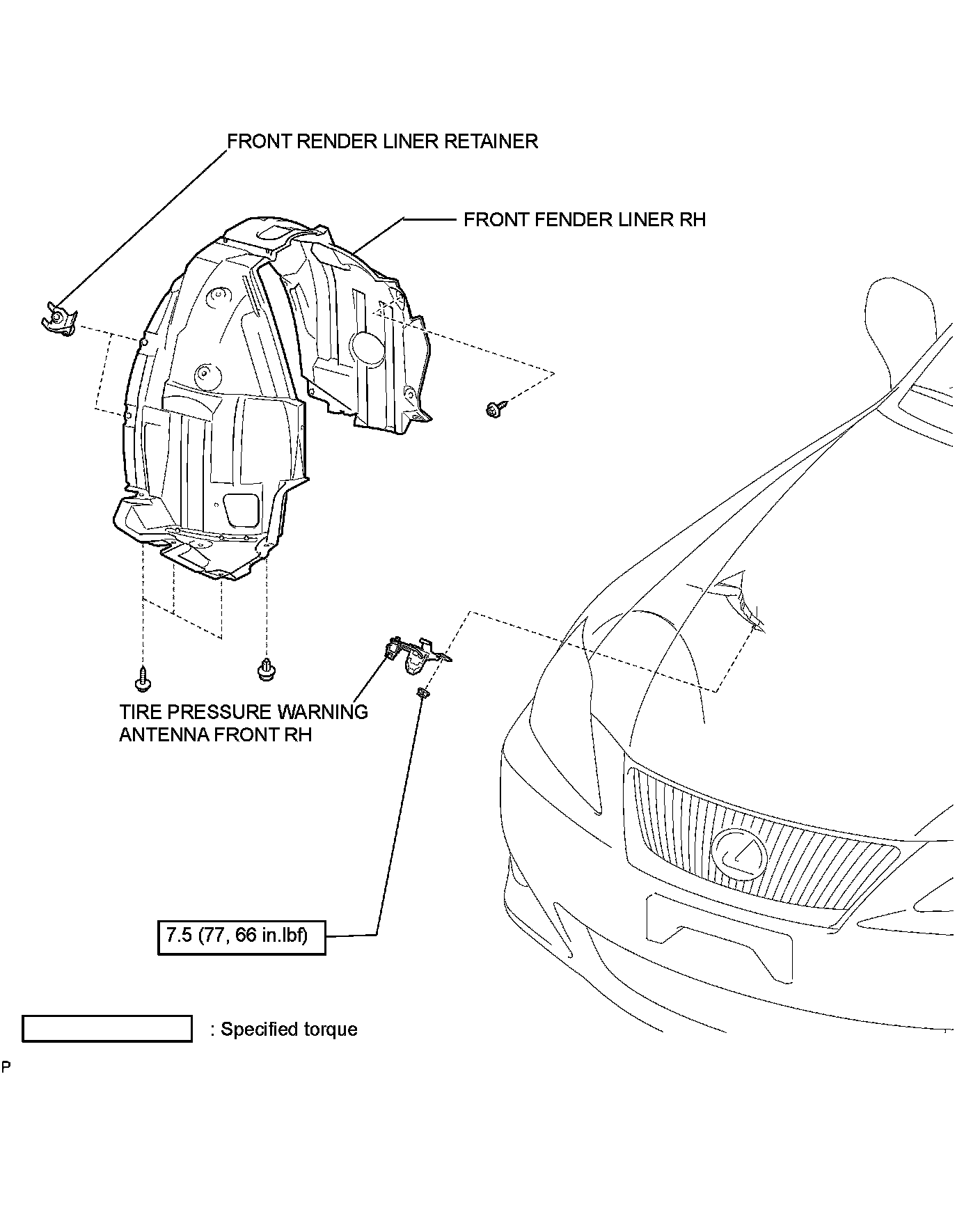 FRONT RENDER LINER RETAINER

FRONT FENDER LINER RH

TIRE PRESSURE WARNING ANTENNA FRONT RH

7.5 (77, 66 in.lbf)

: Specified torque

P