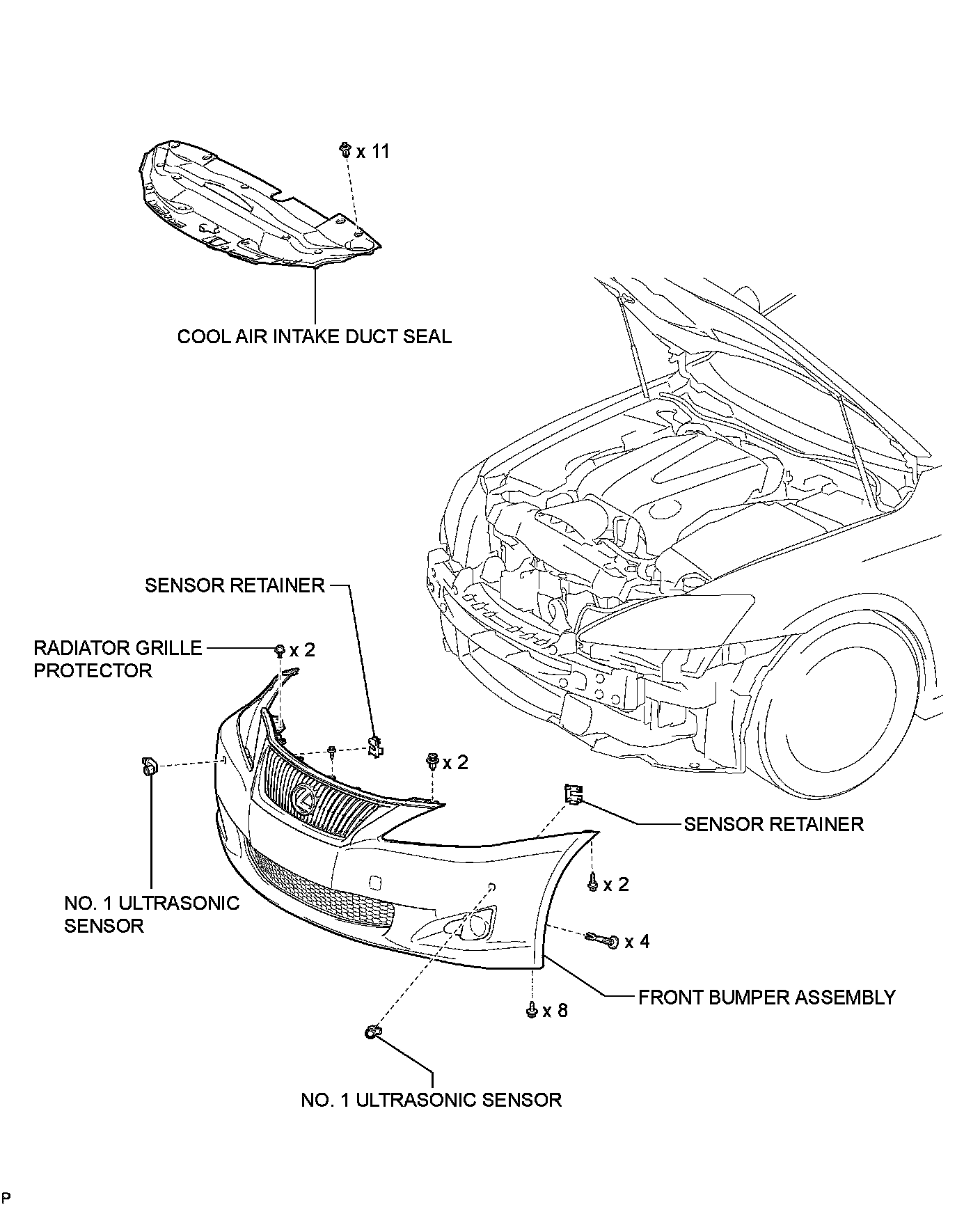 x 11

COOL AIR INTAKE DUCT SEAL

SENSOR RETAINER

RADIATOR GRILLE PROTECTOR

x 2

x 2

SENSOR RETAINER

x 2

NO. 1 ULTRASONIC SENSOR

x 4

FRONT BUMPER ASSEMBLY

x 8

NO. 1 ULTRASONIC SENSOR

P