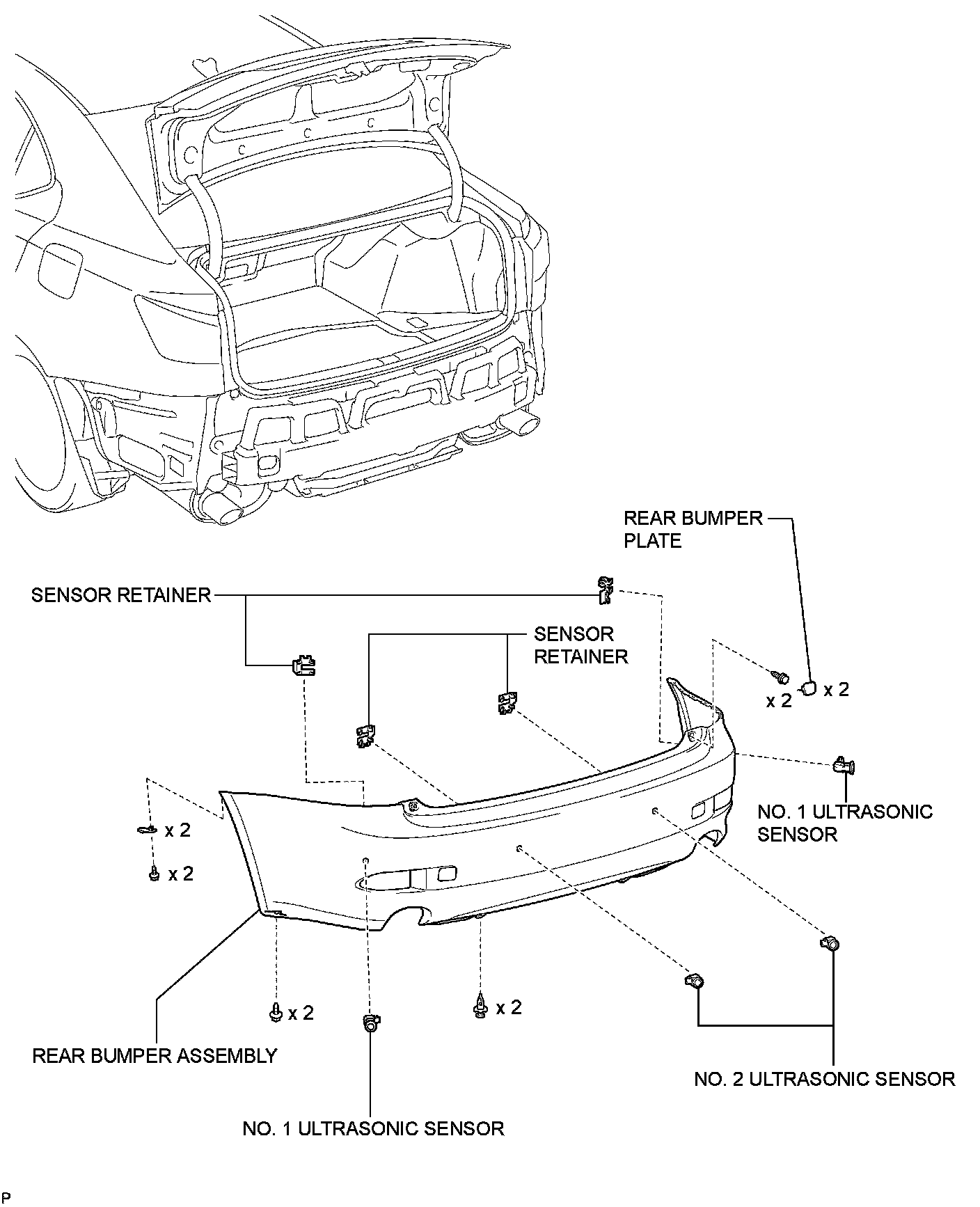 REAR BUMPER PLATE

SENSOR RETAINER

SENSOR RETAINER

x 2

x 2

NO. 1 ULTRASONIC SENSOR

x 2

x 2

x 2

x 2

REAR BUMPER ASSEMBLY

NO. 2 ULTRASONIC SENSOR

NO. 1 ULTRASONIC SENSOR

P